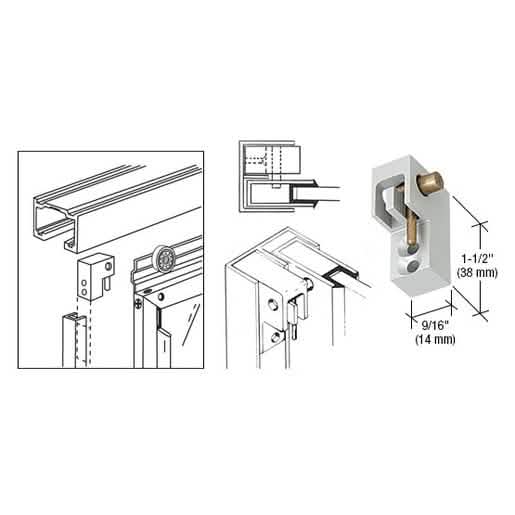 1-1/2"
(38 mm)
9/16"
(14 mm)