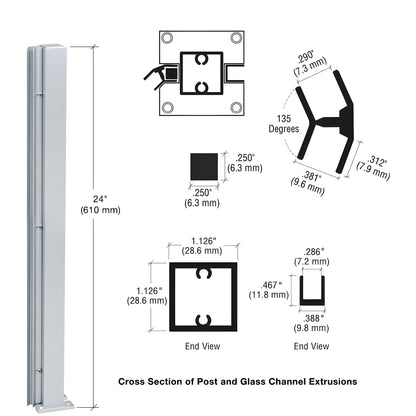 24"
(610 mm)

.290"
(7.3 mm)

135
Degrees

.312"
(7.9 mm)

.381"
(9.6 mm)

.250"
(6.3 mm)

.250"
(6.3 mm)

1.126"
(28.6 mm)

1.126"
(28.6 mm)

End View

.286"
(7.2 mm)

.467"
(11.8 mm)

.388"
(9.8 mm)

End View

Cross Section of Post and Glass Channel Extrusions