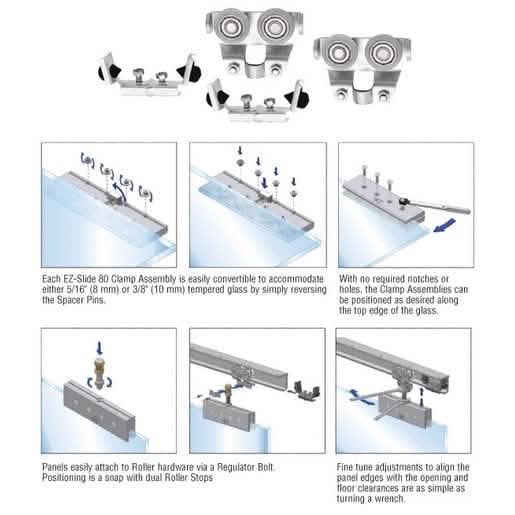 Each EZ-Slide 80 Clamp Assembly is easily convertible to accommodate either 5/16" (8 mm) or 3/8" (10 mm) tempered glass by simply reversing the Spacer Pins.

With no required notches or holes, the Clamp Assemblies can be positioned as desired along the top edge of the glass.

Panels easily attach to Roller hardware via a Regulator Bolt. Positioning is a snap with dual Roller Stops

Fine tune adjustments to align the panel edges with the opening and floor clearances are as simple as turning a wrench.