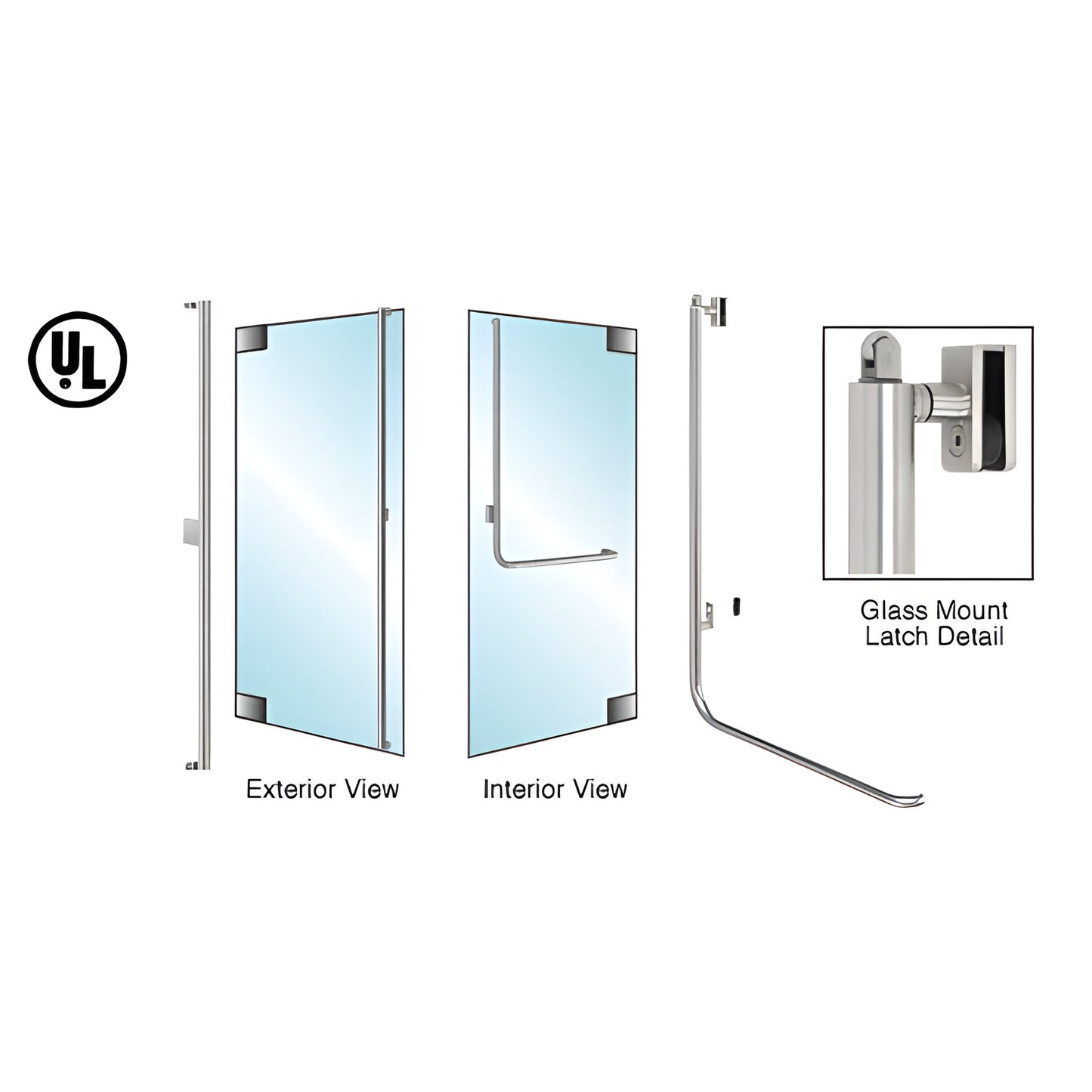 UL

Exterior View

Interior View

Glass Mount Latch Detail