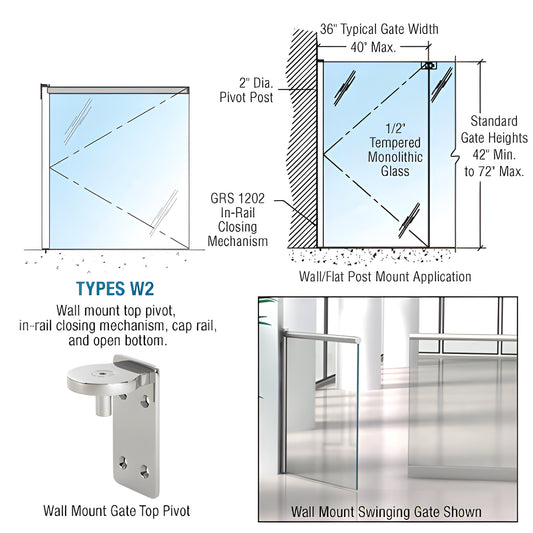 36" Typical Gate Width
40" Max.

2" Dia. Pivot Post

1/2" Tempered Monolithic Glass

Standard Gate Heights 42" Min. to 72" Max.

GRS 1202 In-Rail Closing Mechanism

Wall/Flat Post Mount Application

TYPES W2

Wall mount top pivot, in-rail closing mechanism, cap rail, and open bottom.

Wall Mount Gate Top Pivot

Wall Mount Swinging Gate Shown