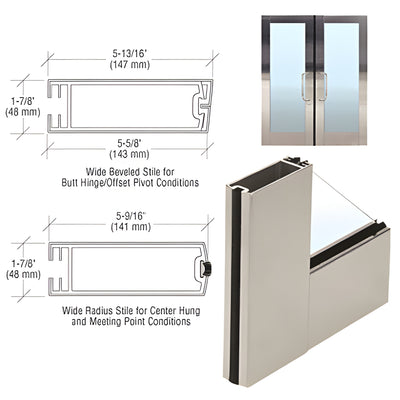 5-13/16"
(147 mm)

1-7/8"
(48 mm)

5-5/8"
(143 mm)

Wide Beveled Stile for Butt Hinge/Offset Pivot Conditions

5-9/16"
(141 mm)

1-7/8"
(48 mm)

Wide Radius Stile for Center Hung and Meeting Point Conditions