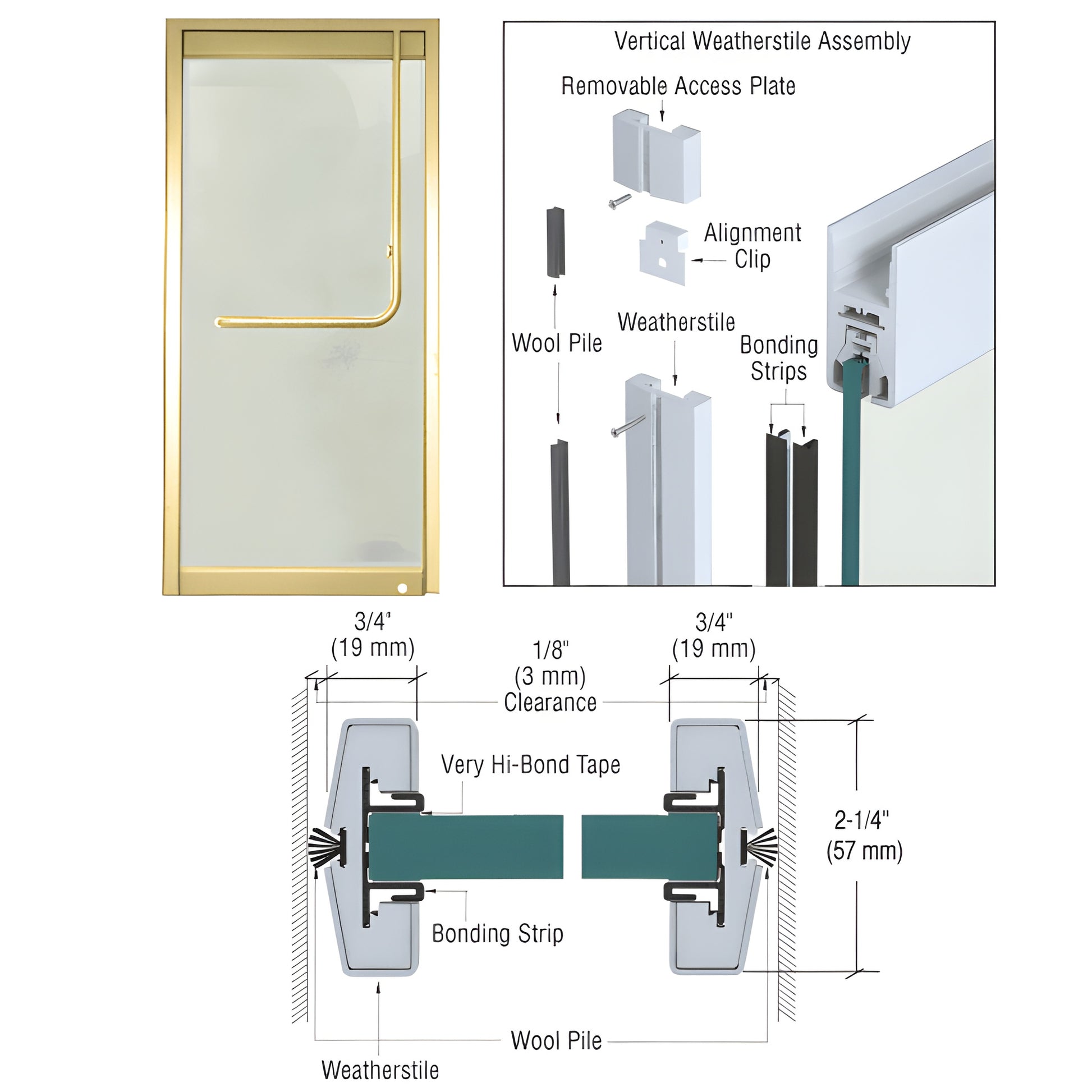 Vertical Weatherstile Assembly

Removable Access Plate

Alignment Clip

Wool Pile

Weatherstile

Bonding Strips

3/4" (19 mm)

1/8" (3 mm) Clearance

3/4" (19 mm)

Very Hi-Bond Tape

2-1/4" (57 mm)

Bonding Strip

Wool Pile

Weatherstile