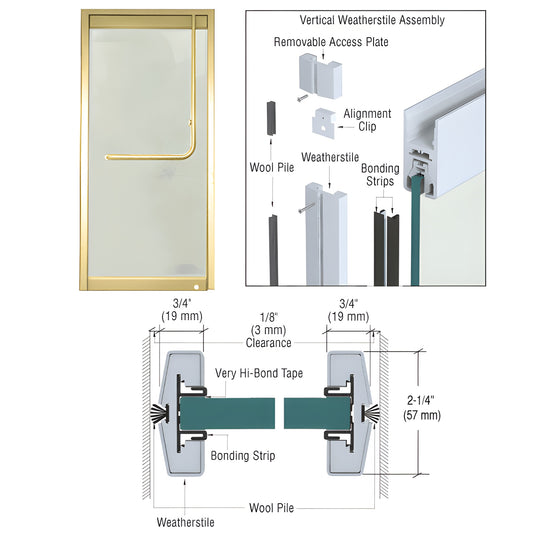 Vertical Weatherstile Assembly

Removable Access Plate

Alignment Clip

Wool Pile

Weatherstile

Bonding Strips

3/4" (19 mm)

1/8" (3 mm) Clearance

3/4" (19 mm)

Very Hi-Bond Tape

2-1/4" (57 mm)

Bonding Strip

Wool Pile

Weatherstile