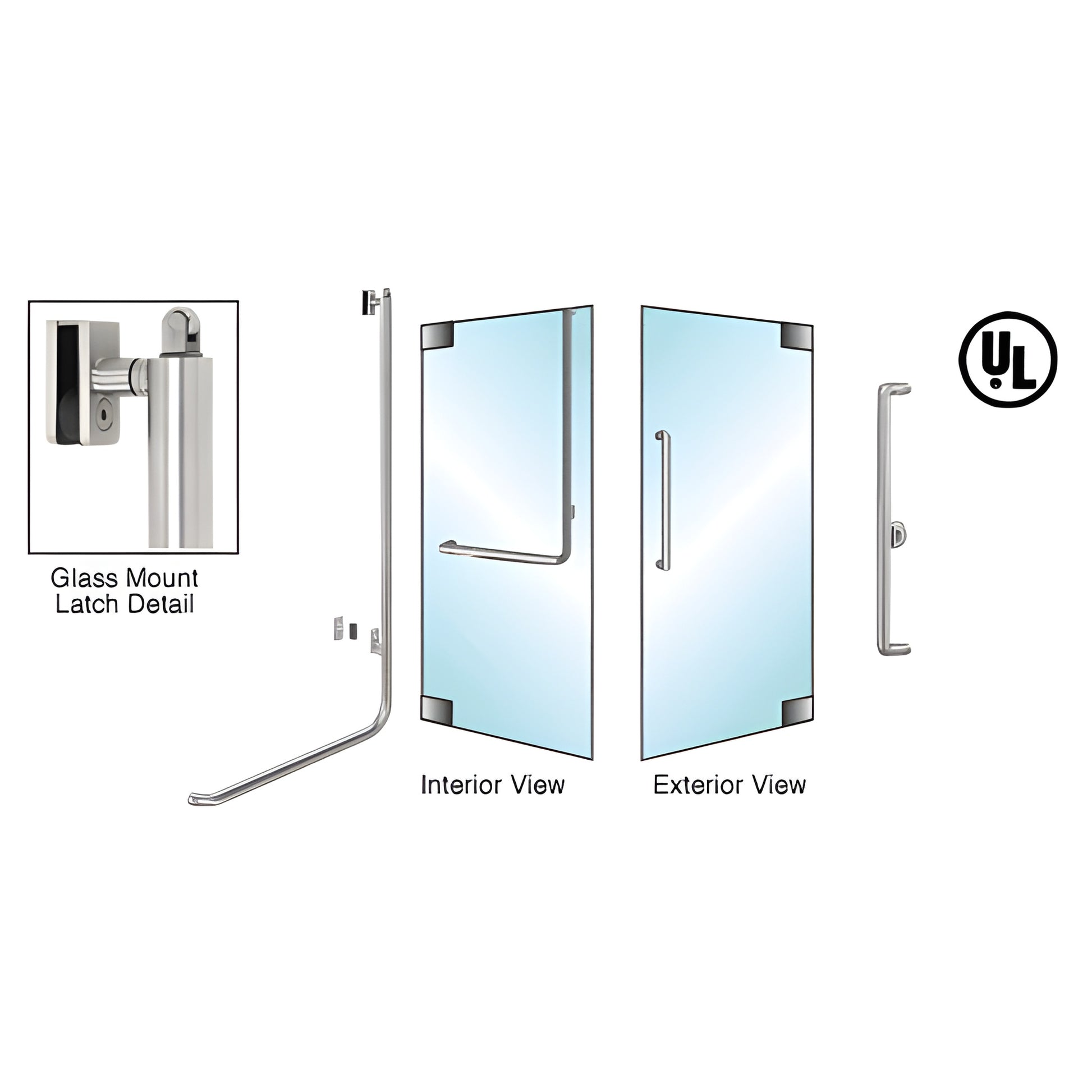 Glass Mount Latch Detail

Interior View

Exterior View

UL