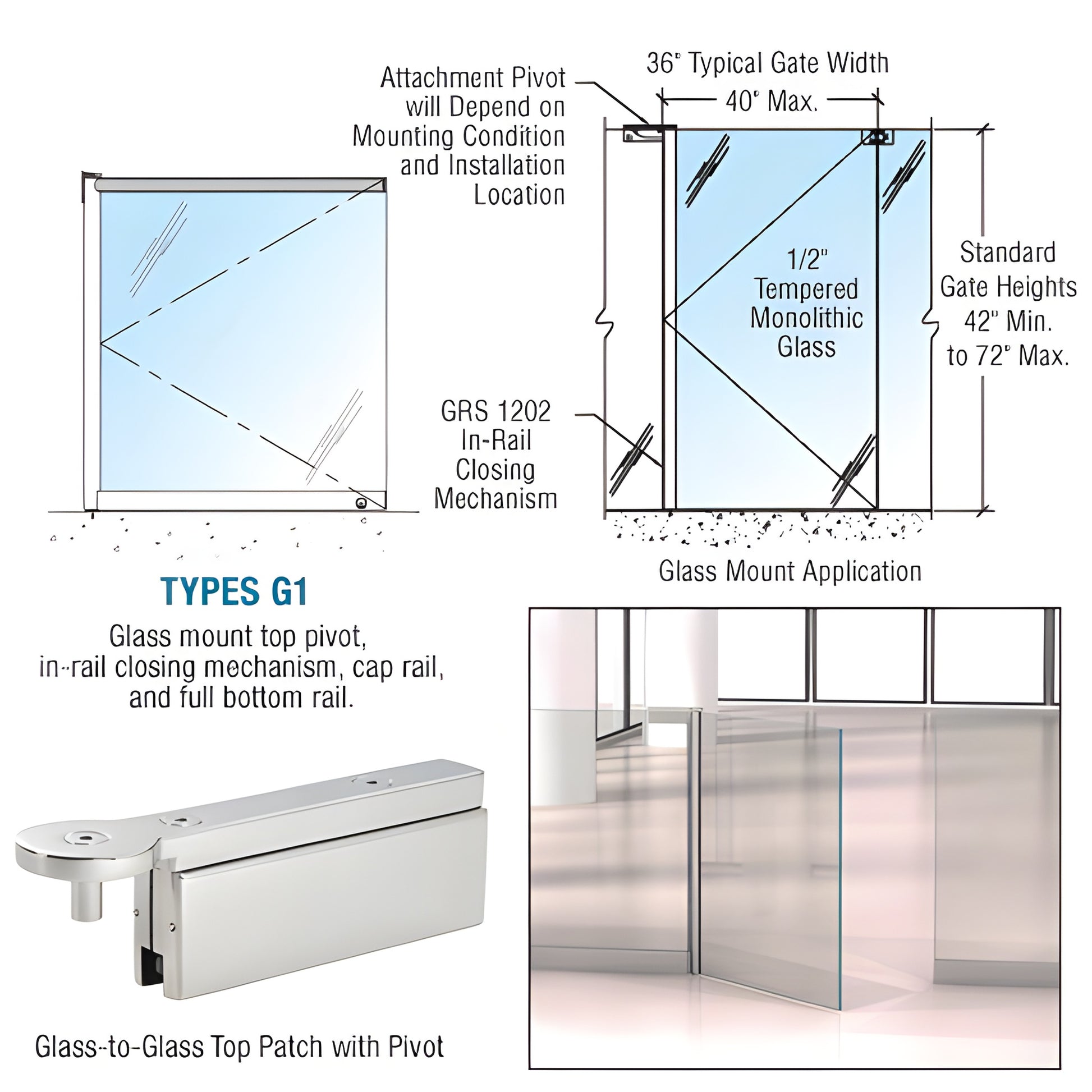 Attachment Pivot will Depend on Mounting Condition and Installation Location

36" Typical Gate Width

40" Max.

1/2" Tempered Monolithic Glass

Standard Gate Heights 42" Min. to 72" Max.

GRS 1202 In-Rail Closing Mechanism

Glass Mount Application

TYPES G1

Glass mount top pivot, in-rail closing mechanism, cap rail, and full bottom rail.

Glass-to-Glass Top Patch with Pivot