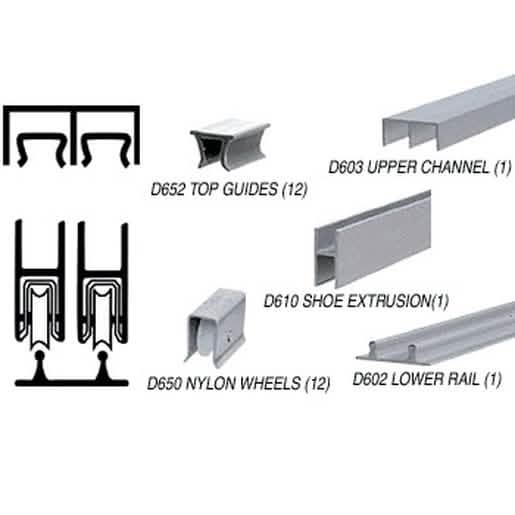 D652 TOP GUIDES (12)

D603 UPPER CHANNEL (1)

D610 SHOE EXTRUSION(1)

D650 NYLON WHEELS (12)

D602 LOWER RAIL (1)