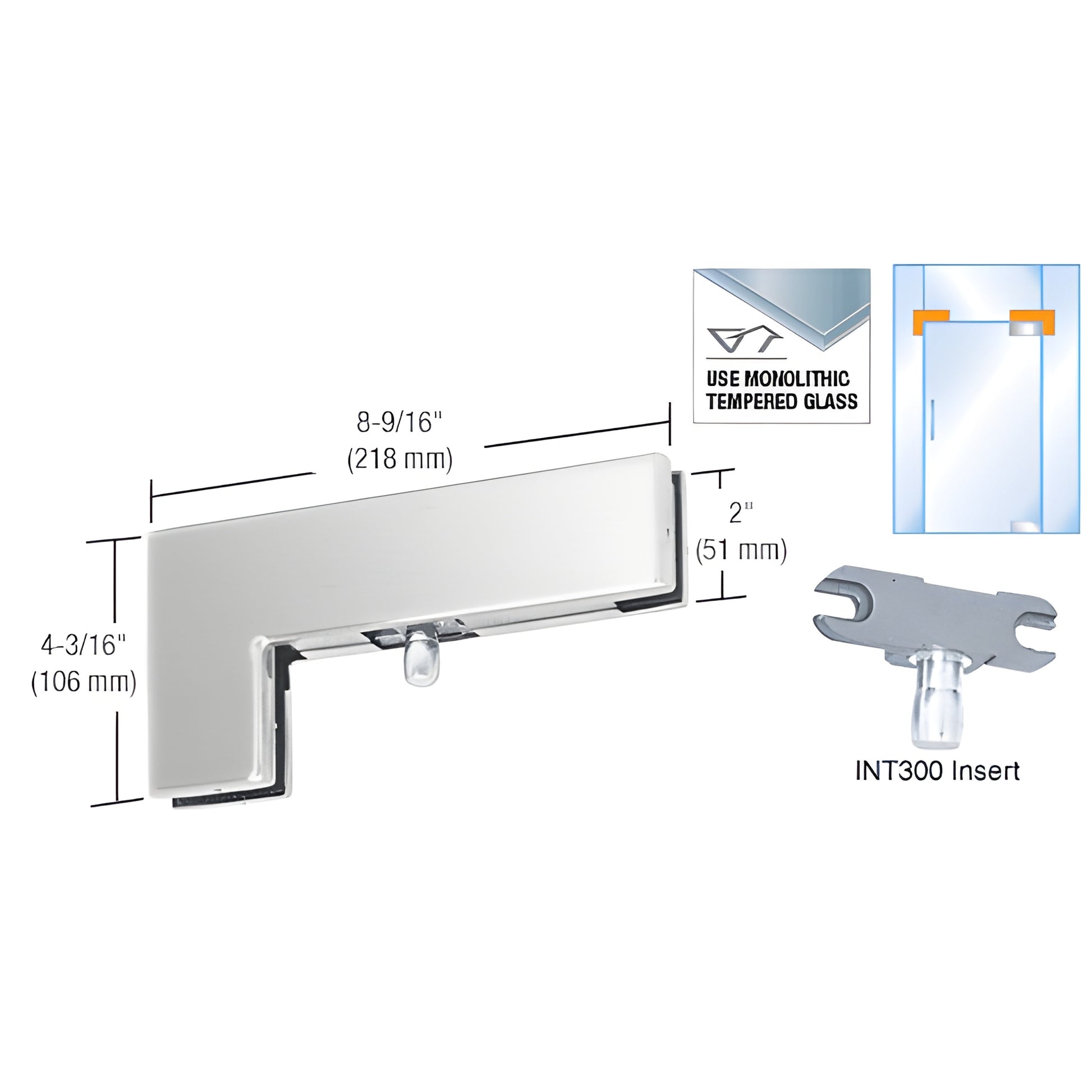 USE MONOLITHIC TEMPERED GLASS

8-9/16"
(218 mm)

2"
(51 mm)

4-3/16"
(106 mm)

INT300 Insert