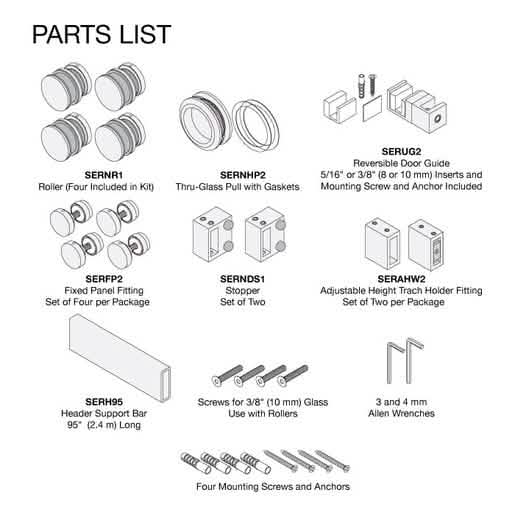 PARTS LIST

SERNR1
Roller (Four Included in Kit)

SERNHP2
Thru-Glass Pull with Gaskets

SERUG2
Reversible Door Guide
5/16" or 3/8" (8 or 10 mm) Inserts and Mounting Screw and Anchor Included

SERFP2
Fixed Panel Fitting
Set of Four per Package

SERNDS1
Stopper
Set of Two

SERAHW2
Adjustable Height Trach Holder Fitting
Set of Two per Package

SERH95
Header Support Bar
95" (2.4 m) Long

Screws for 3/8" (10 mm) Glass
Use with Rollers

3 and 4 mm
Allen Wrenches

Four Mounting Screws and Anchors