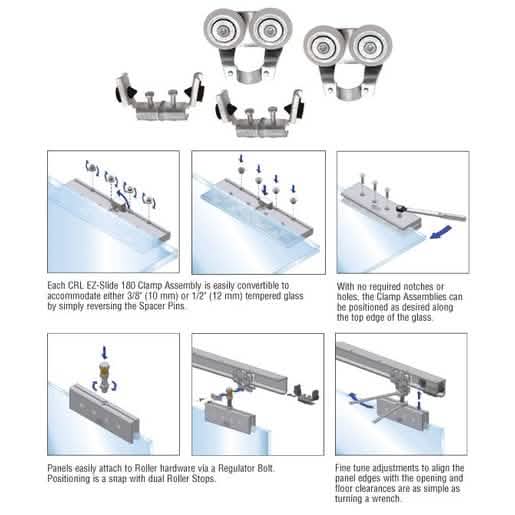 Each CRL EZ-Slide 180 Clamp Assembly is easily convertible to accommodate either 3/8" (10 mm) or 1/2" (12 mm) tempered glass by simply reversing the Spacer Pins.

With no required notches or holes, the Clamp Assemblies can be positioned as desired along the top edge of the glass.

Panels easily attach to Roller hardware via a Regulator Bolt. Positioning is a snap with dual Roller Stops.

Fine tune adjustments to align the panel edges with the opening and floor clearances are as simple as turning a wrench.