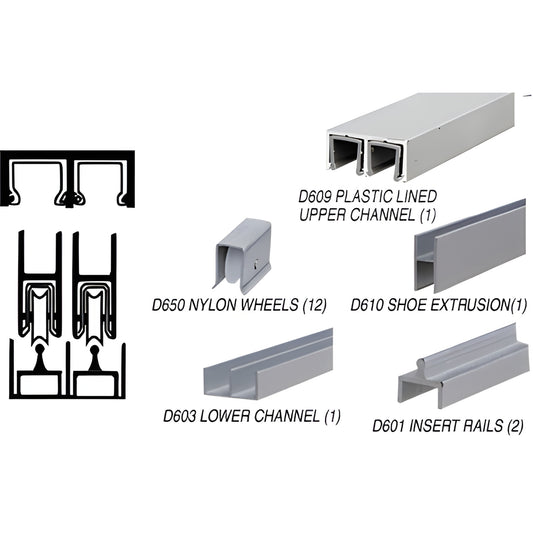 D609 PLASTIC LINED UPPER CHANNEL (1)

D650 NYLON WHEELS (12)

D610 SHOE EXTRUSION(1)

D603 LOWER CHANNEL (1)

D601 INSERT RAILS (2)