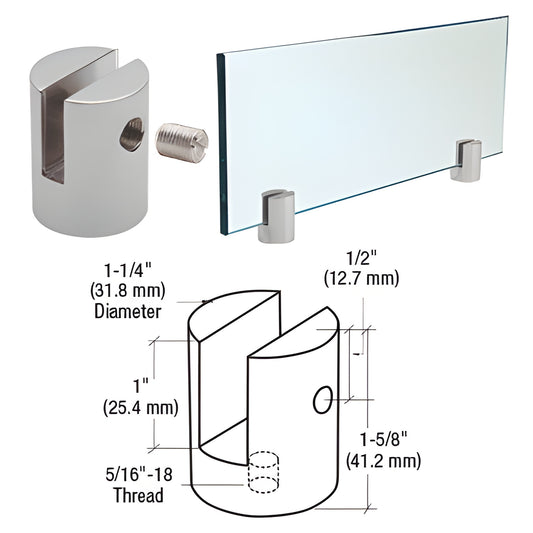 1-1/4"
(31.8 mm)
Diameter

1/2"
(12.7 mm)

1"
(25.4 mm)

1-5/8"
(41.2 mm)

5/16"-18
Thread