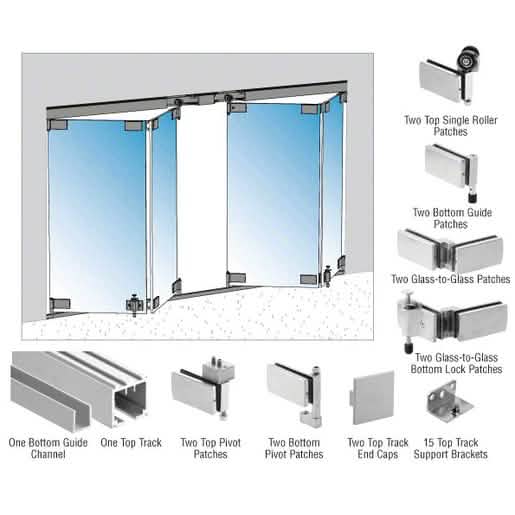 Two Top Single Roller Patches

Two Bottom Guide Patches

Two Glass-to-Glass Patches

Two Glass-to-Glass Bottom Lock Patches

One Bottom Guide Channel

One Top Track

Two Top Pivot Patches

Two Bottom Pivot Patches

Two Top Track End Caps

15 Top Track Support Brackets