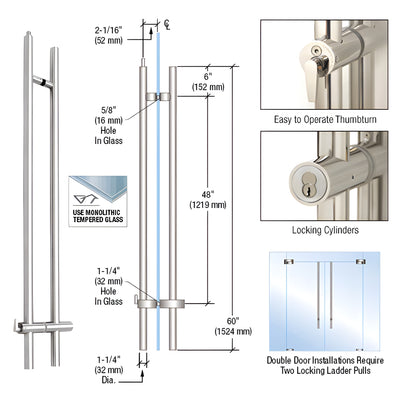 2-1/16"
(52 mm)

℄

6"
(152 mm)

5/8"
(16 mm)
Hole
In Glass

USE MONOLITHIC
TEMPERED GLASS

48"
(1219 mm)

1-1/4"
(32 mm)
Hole
In Glass

60"
(1524 mm)

1-1/4"
(32 mm)
Dia.

Easy to Operate Thumbturn

Locking Cylinders

Double Door Installations Require
Two Locking Ladder Pulls