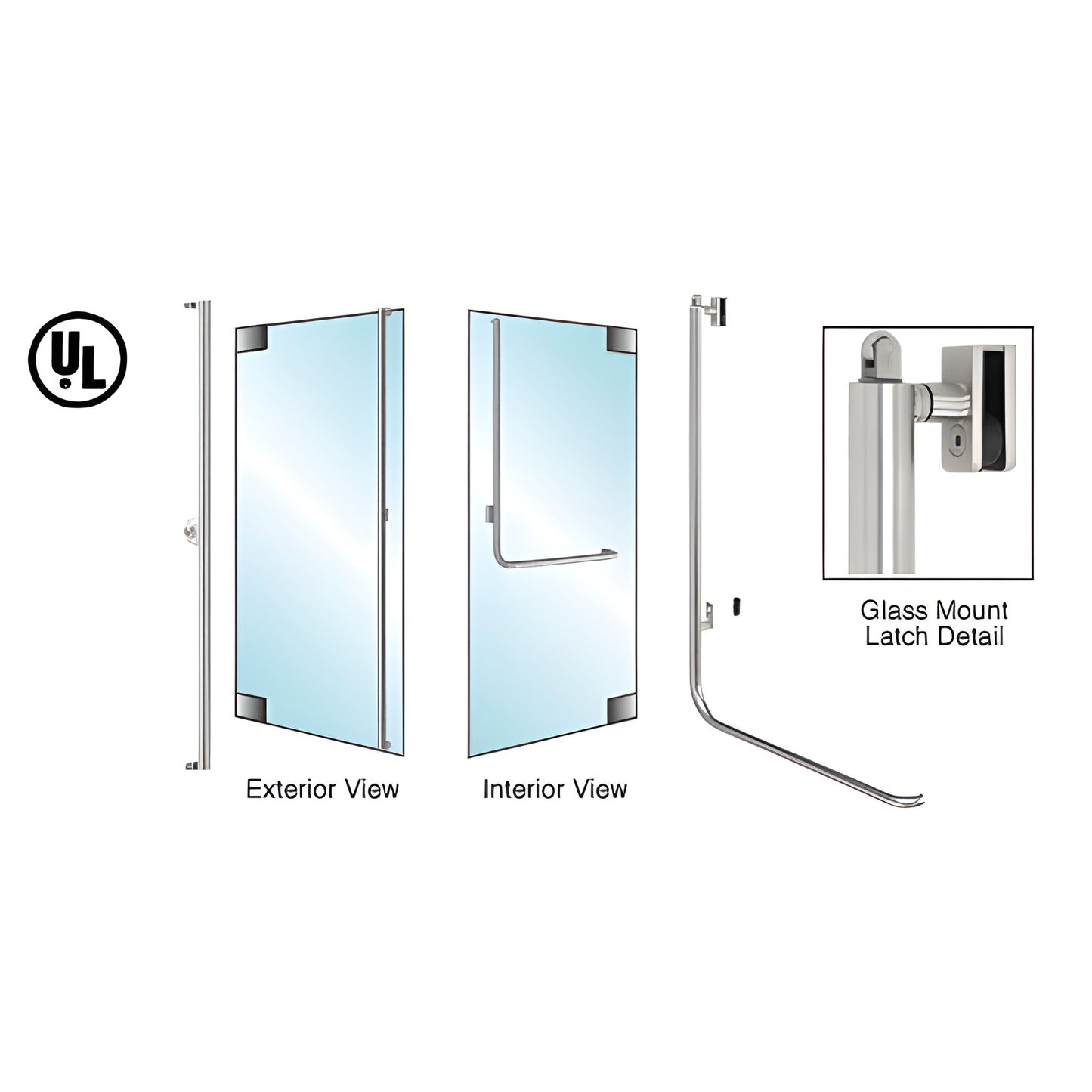 UL

Exterior View

Interior View

Glass Mount Latch Detail