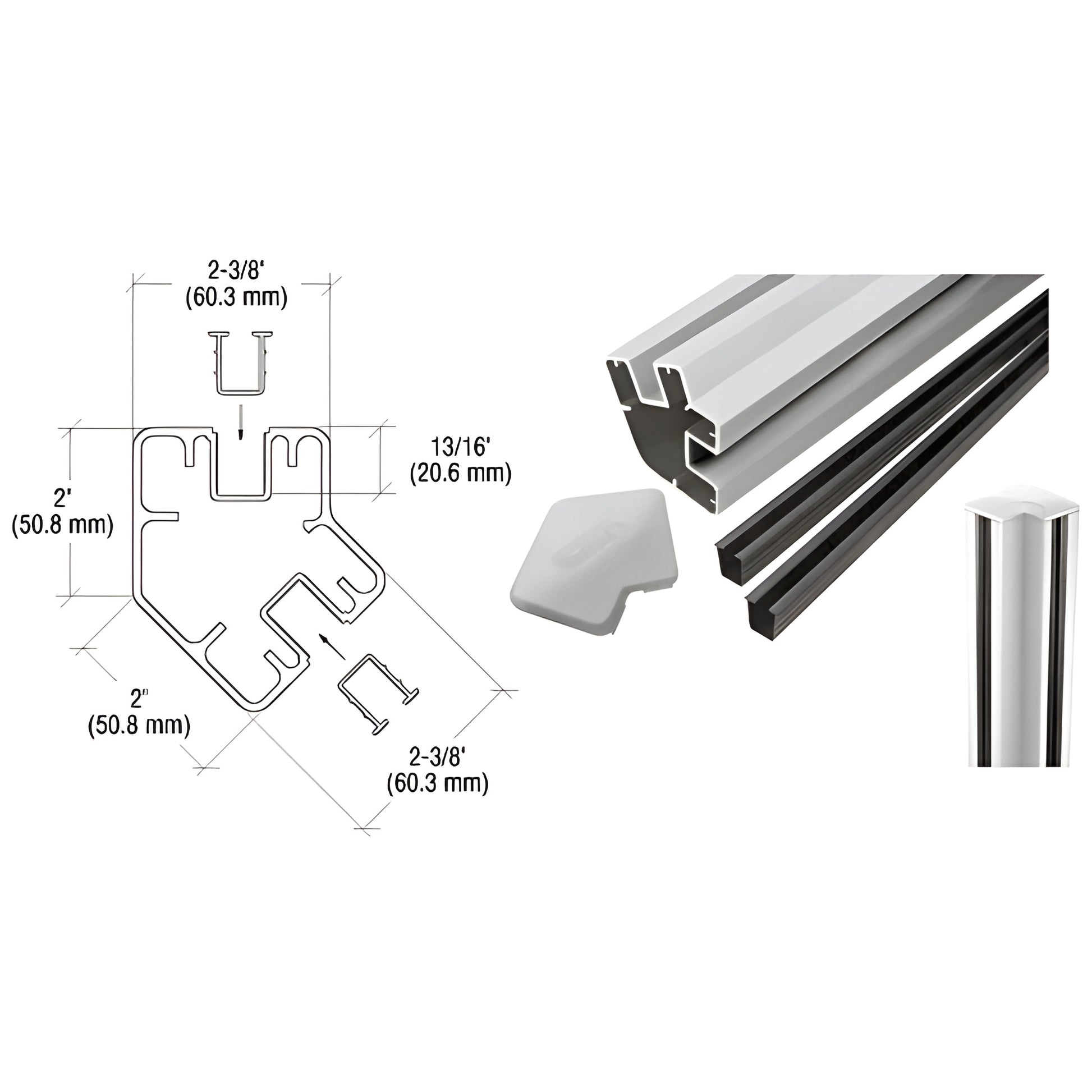 2-3/8'
(60.3 mm)

13/16'
(20.6 mm)

2'
(50.8 mm)

2"
(50.8 mm)

2-3/8'
(60.3 mm)