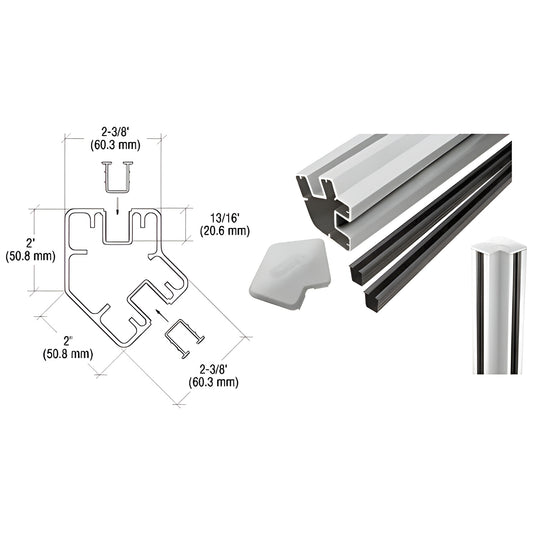 2-3/8'
(60.3 mm)

13/16'
(20.6 mm)

2'
(50.8 mm)

2"
(50.8 mm)

2-3/8'
(60.3 mm)