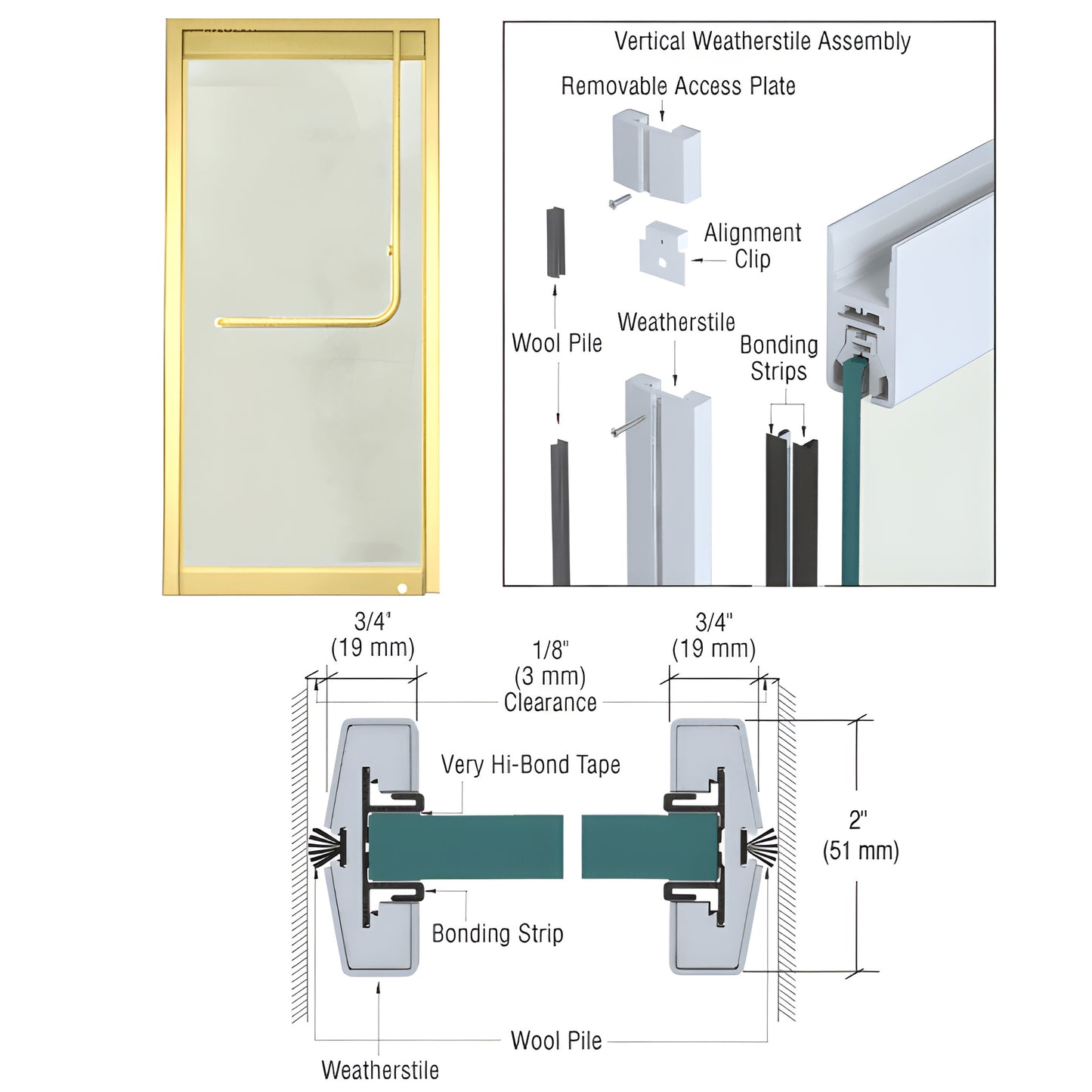 Vertical Weatherstile Assembly

Removable Access Plate

Alignment Clip

Wool Pile

Weatherstile

Bonding Strips

3/4" (19 mm)

1/8" (3 mm) Clearance

3/4" (19 mm)

Very Hi-Bond Tape

2" (51 mm)

Bonding Strip

Wool Pile

Weatherstile