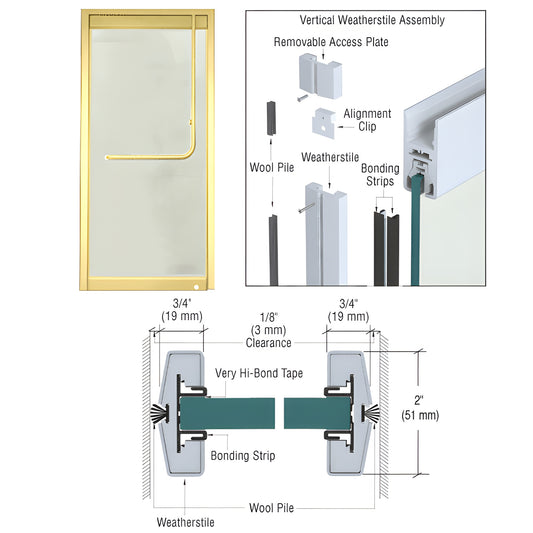 Vertical Weatherstile Assembly

Removable Access Plate

Alignment Clip

Wool Pile

Weatherstile

Bonding Strips

3/4"
(19 mm)

1/8"
(3 mm)
Clearance

3/4"
(19 mm)

Very Hi-Bond Tape

2"
(51 mm)

Bonding Strip

Wool Pile

Weatherstile