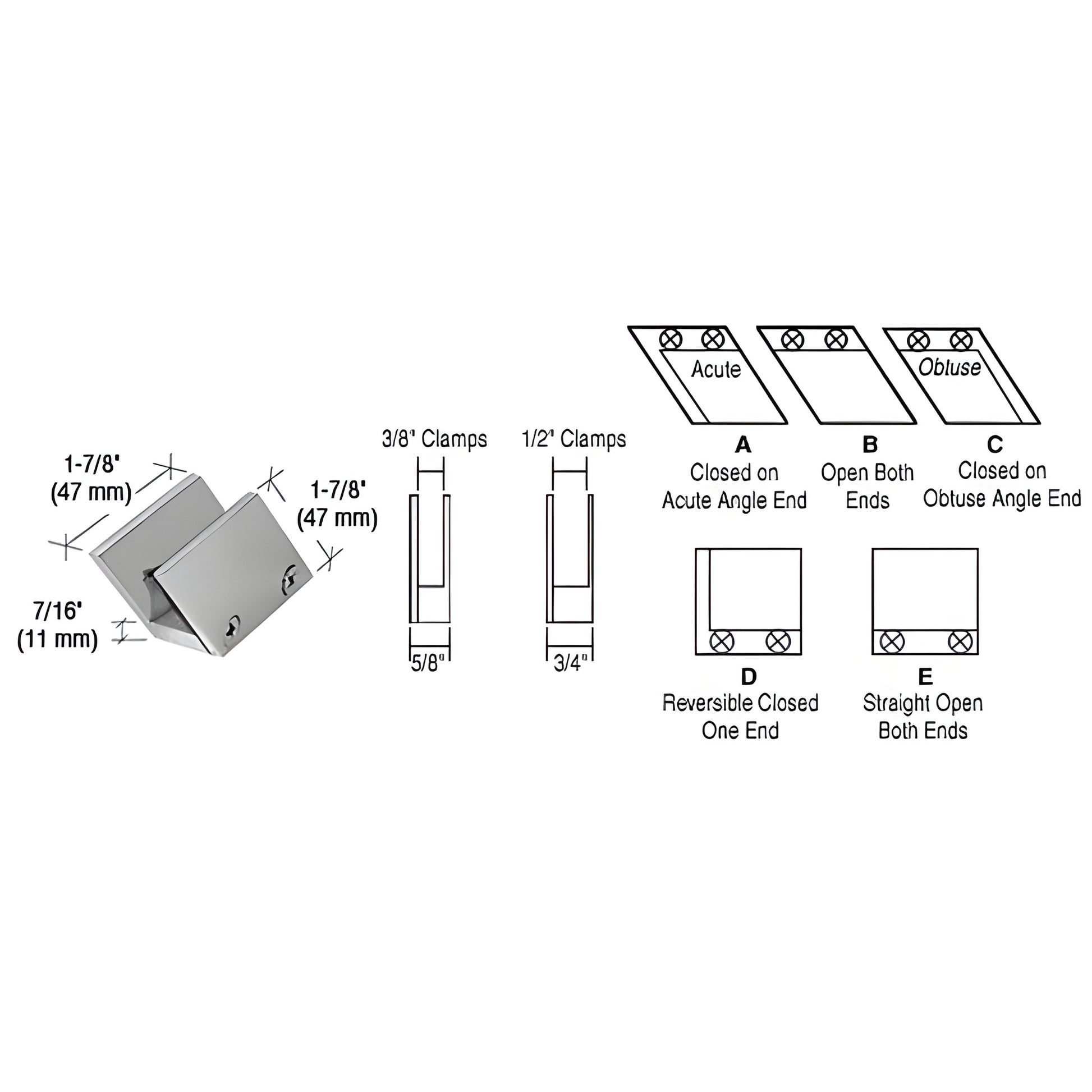 1-7/8"
(47 mm)

1-7/8"
(47 mm)

7/16"
(11 mm)

3/8" Clamps

5/8"

1/2" Clamps

3/4"

Acute

Obtuse

A
Closed on
Acute Angle End

B
Open Both
Ends

C
Closed on
Obtuse Angle End

D
Reversible Closed
One End

E
Straight Open
Both Ends