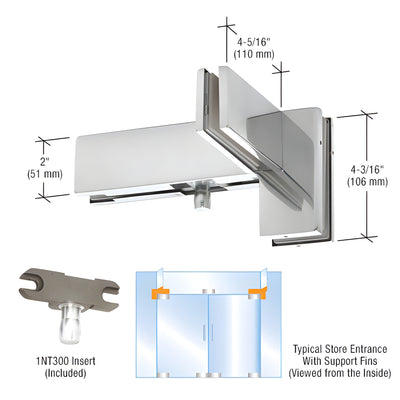 4-5/16"
(110 mm)

2"
(51 mm)

4-3/16"
(106 mm)

1NT300 Insert
(Included)

Typical Store Entrance
With Support Fins
(Viewed from the Inside)