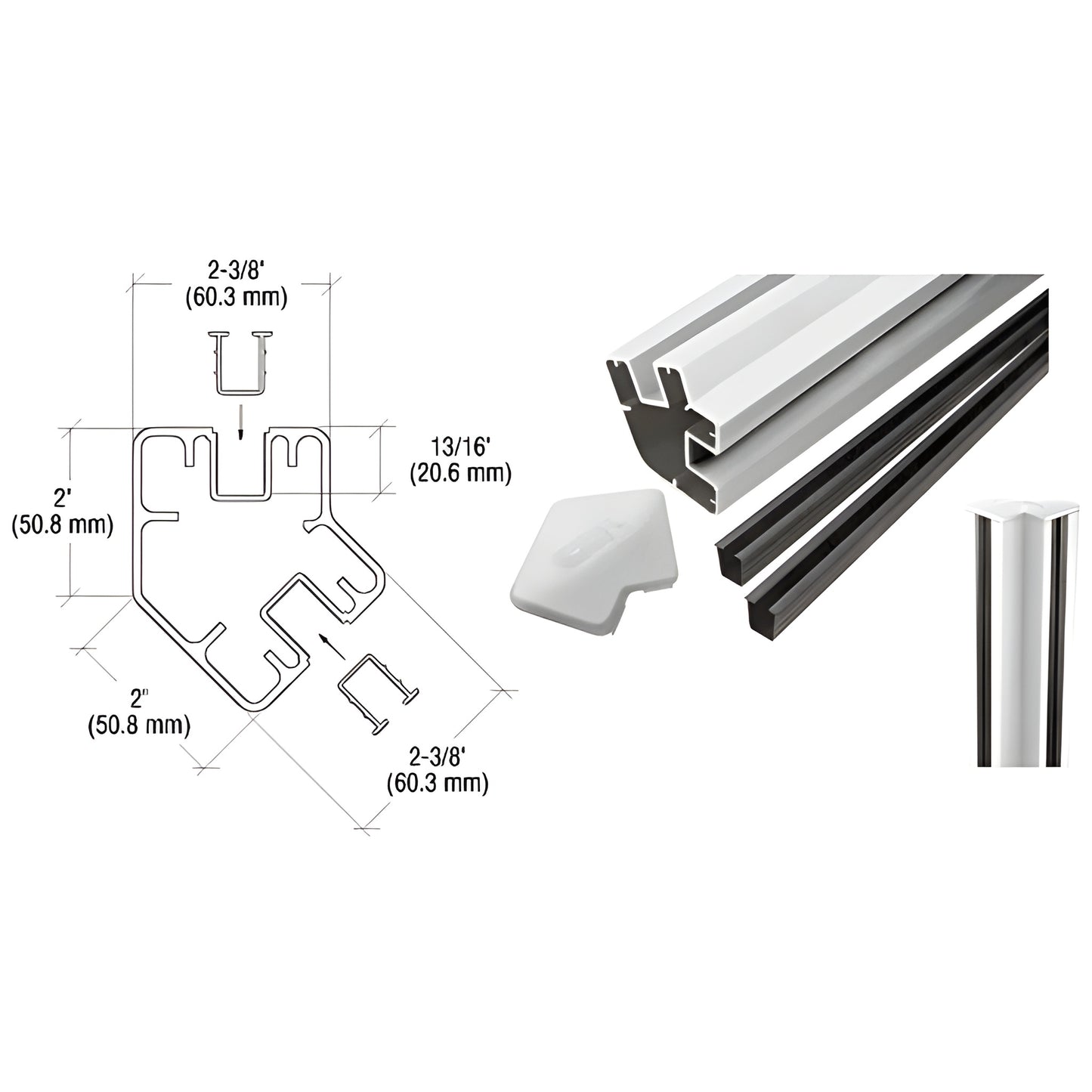 2-3/8'
(60.3 mm)

13/16'
(20.6 mm)

2'
(50.8 mm)

2"
(50.8 mm)

2-3/8'
(60.3 mm)