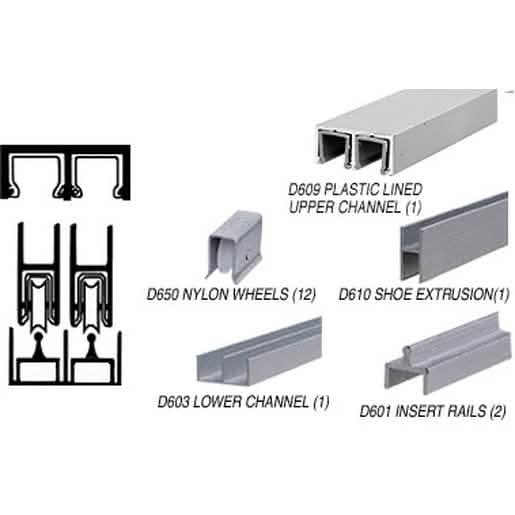 D609 PLASTIC LINED UPPER CHANNEL (1)

D650 NYLON WHEELS (12)

D610 SHOE EXTRUSION(1)

D603 LOWER CHANNEL (1)

D601 INSERT RAILS (2)