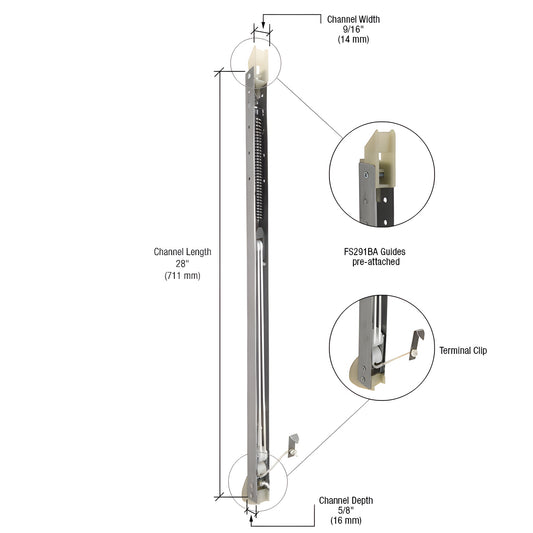 Channel Width
9/16"
(14 mm)

Channel Length
28"
(711 mm)

FS291BA Guides
pre-attached

Terminal Clip

Channel Depth
5/8"
(16 mm)