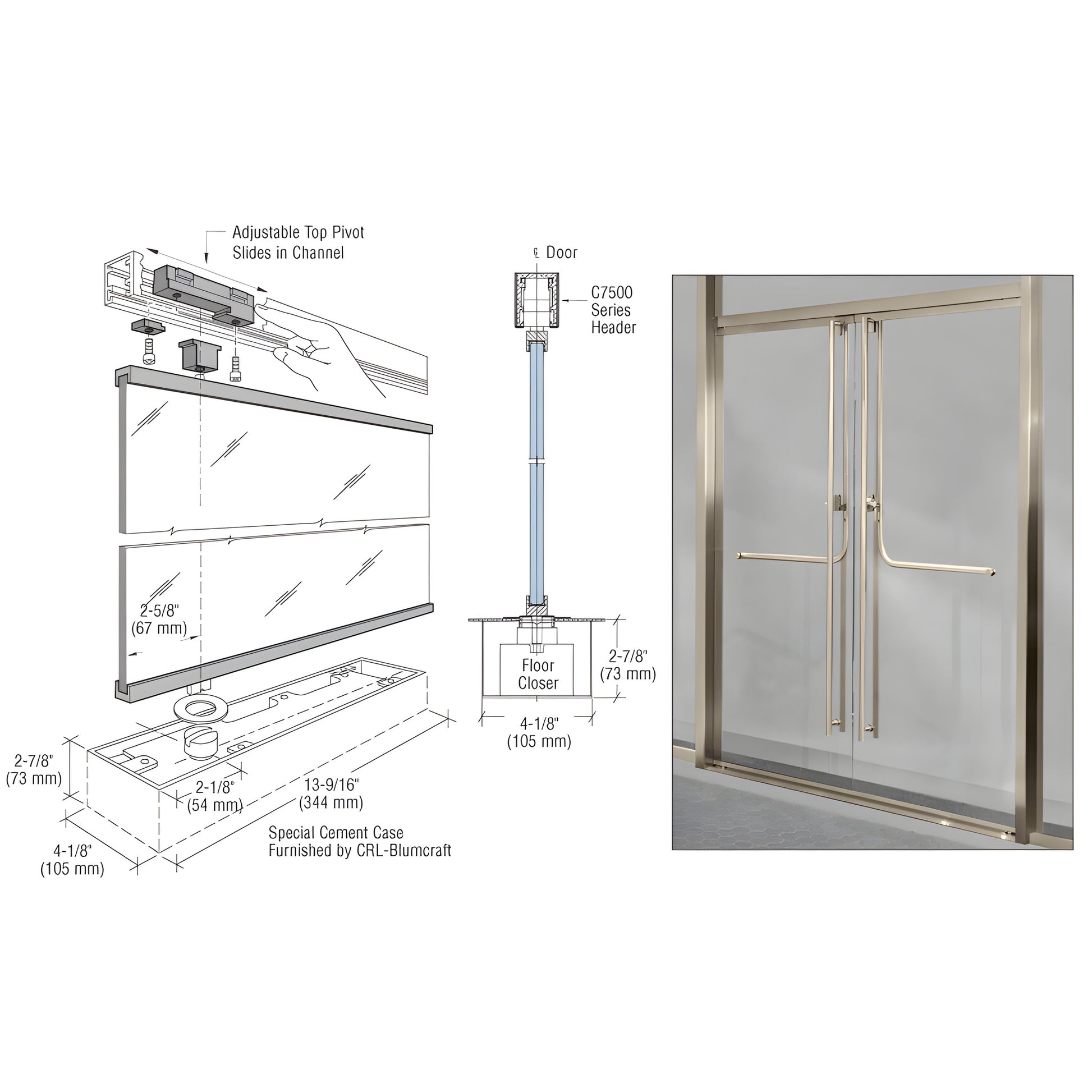 Adjustable Top Pivot Slides in Channel

2-5/8"
(67 mm)

2-7/8"
(73 mm)

2-1/8"
(54 mm)

13-9/16"
(344 mm)

4-1/8"
(105 mm)

Special Cement Case Furnished by CRL-Blumcraft

℄ Door

C7500 Series Header

Floor Closer

2-7/8"
(73 mm)

4-1/8"
(105 mm)