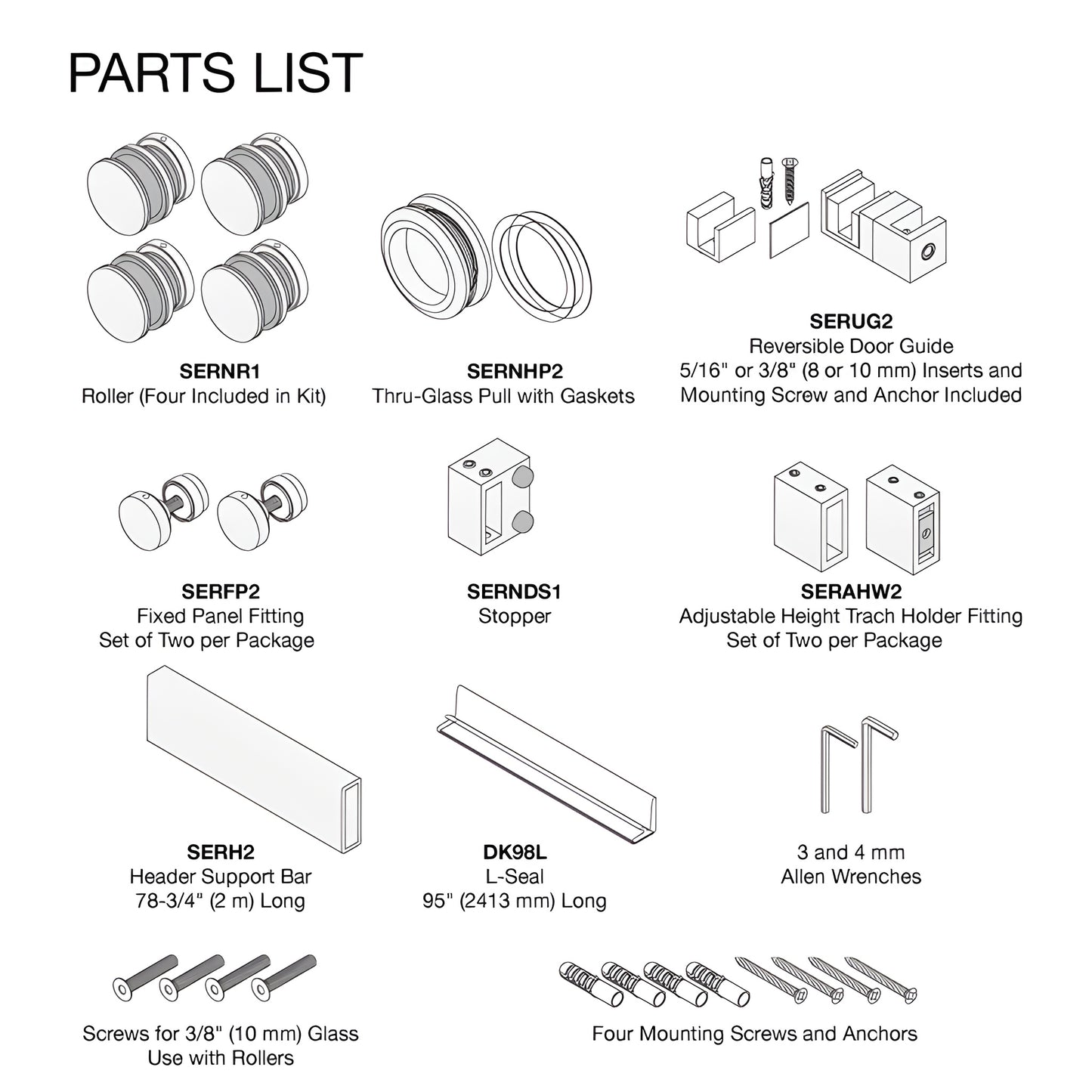 PARTS LIST

SERNR1
Roller (Four Included in Kit)

SERNHP2
Thru-Glass Pull with Gaskets

SERUG2
Reversible Door Guide
5/16" or 3/8" (8 or 10 mm) Inserts and Mounting Screw and Anchor Included

SERFP2
Fixed Panel Fitting
Set of Two per Package

SERNDS1
Stopper

SERAHW2
Adjustable Height Trach Holder Fitting
Set of Two per Package

SERH2
Header Support Bar
78-3/4" (2 m) Long

DK98L
L-Seal
95" (2413 mm) Long

3 and 4 mm
Allen Wrenches

Screws for 3/8" (10 mm) Glass
Use with Rollers

Four Mounting Screws and Anchors