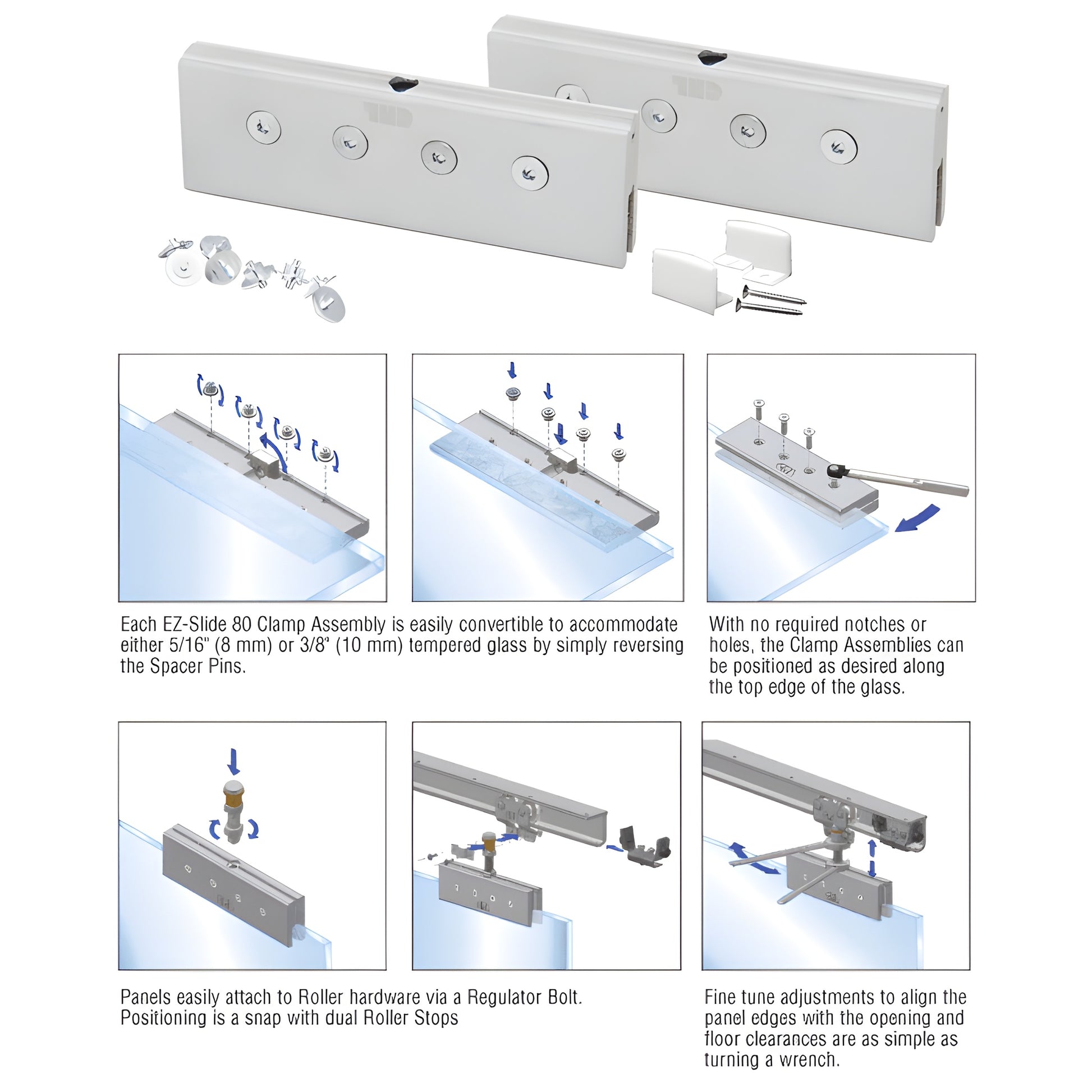 Each EZ-Slide 80 Clamp Assembly is easily convertible to accommodate either 5/16" (8 mm) or 3/8" (10 mm) tempered glass by simply reversing the Spacer Pins.

With no required notches or holes, the Clamp Assemblies can be positioned as desired along the top edge of the glass.

Panels easily attach to Roller hardware via a Regulator Bolt. Positioning is a snap with dual Roller Stops

Fine tune adjustments to align the panel edges with the opening and floor clearances are as simple as turning a wrench.