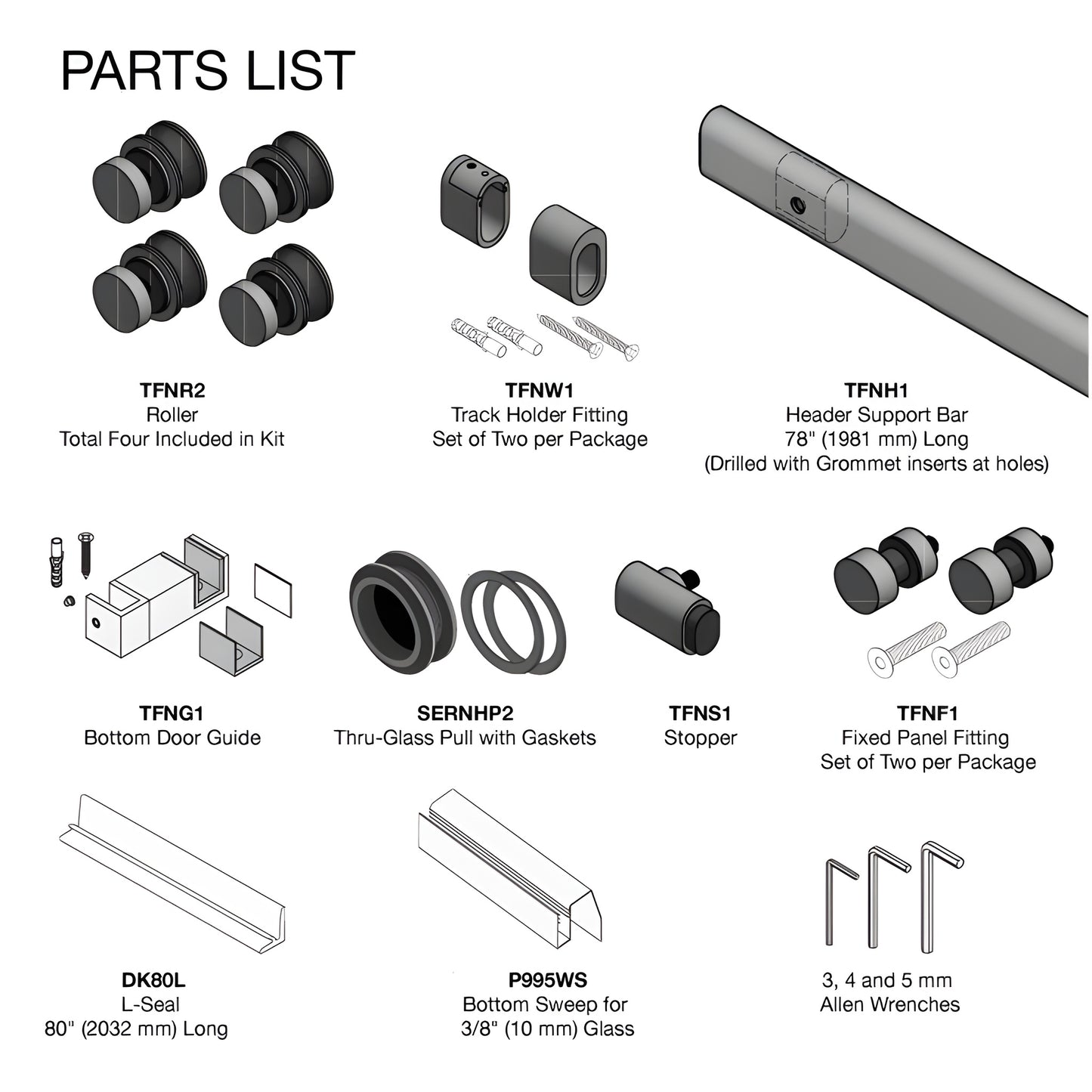 PARTS LIST

TFNR2
Roller
Total Four Included in Kit

TFNW1
Track Holder Fitting
Set of Two per Package

TFNH1
Header Support Bar
78" (1981 mm) Long
(Drilled with Grommet inserts at holes)

TFNG1
Bottom Door Guide

SERNHP2
Thru-Glass Pull with Gaskets

TFNS1
Stopper

TFNF1
Fixed Panel Fitting
Set of Two per Package

DK80L
L-Seal
80" (2032 mm) Long

P995WS
Bottom Sweep for
3/8" (10 mm) Glass

3, 4 and 5 mm
Allen Wrenches