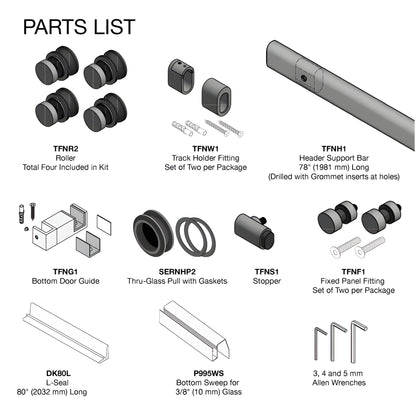 PARTS LIST

TFNR2
Roller
Total Four Included in Kit

TFNW1
Track Holder Fitting
Set of Two per Package

TFNH1
Header Support Bar
78" (1981 mm) Long
(Drilled with Grommet inserts at holes)

TFNG1
Bottom Door Guide

SERNHP2
Thru-Glass Pull with Gaskets

TFNS1
Stopper

TFNF1
Fixed Panel Fitting
Set of Two per Package

DK80L
L-Seal
80" (2032 mm) Long

P995WS
Bottom Sweep for
3/8" (10 mm) Glass

3, 4 and 5 mm
Allen Wrenches