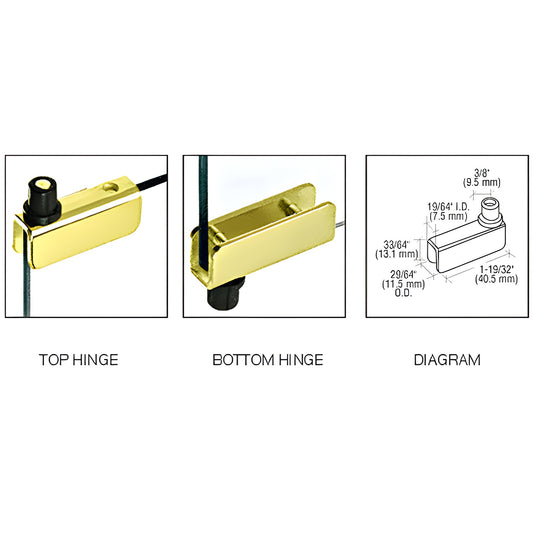 3/8"
(9.5 mm)

19/64" I.D.
(7.5 mm)

33/64"
(13.1 mm)

29/64"
(11.5 mm)
O.D.

1-19/32"
(40.5 mm)

TOP HINGE

BOTTOM HINGE

DIAGRAM