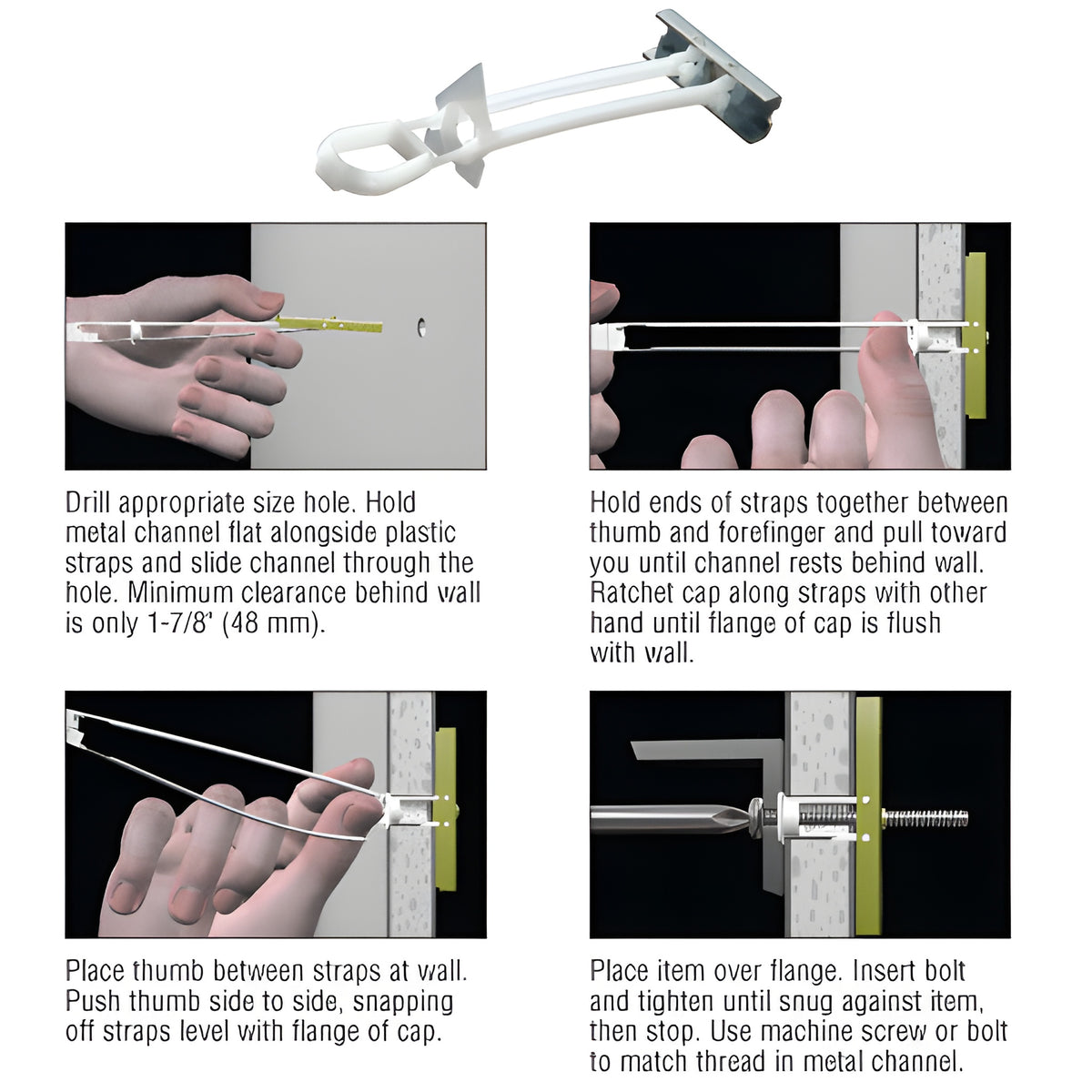 Drill appropriate size hole. Hold metal channel flat alongside plastic straps and slide channel through the hole. Minimum clearance behind wall is only 1-7/8" (48 mm).

Hold ends of straps together between thumb and forefinger and pull toward you until channel rests behind wall. Ratchet cap along straps with other hand until flange of cap is flush with wall.

Place thumb between straps at wall. Push thumb side to side, snapping off straps level with flange of cap.

Place item over flange. Insert bolt and tighten until snug against item, then stop. Use machine screw or bolt to match thread in metal channel.