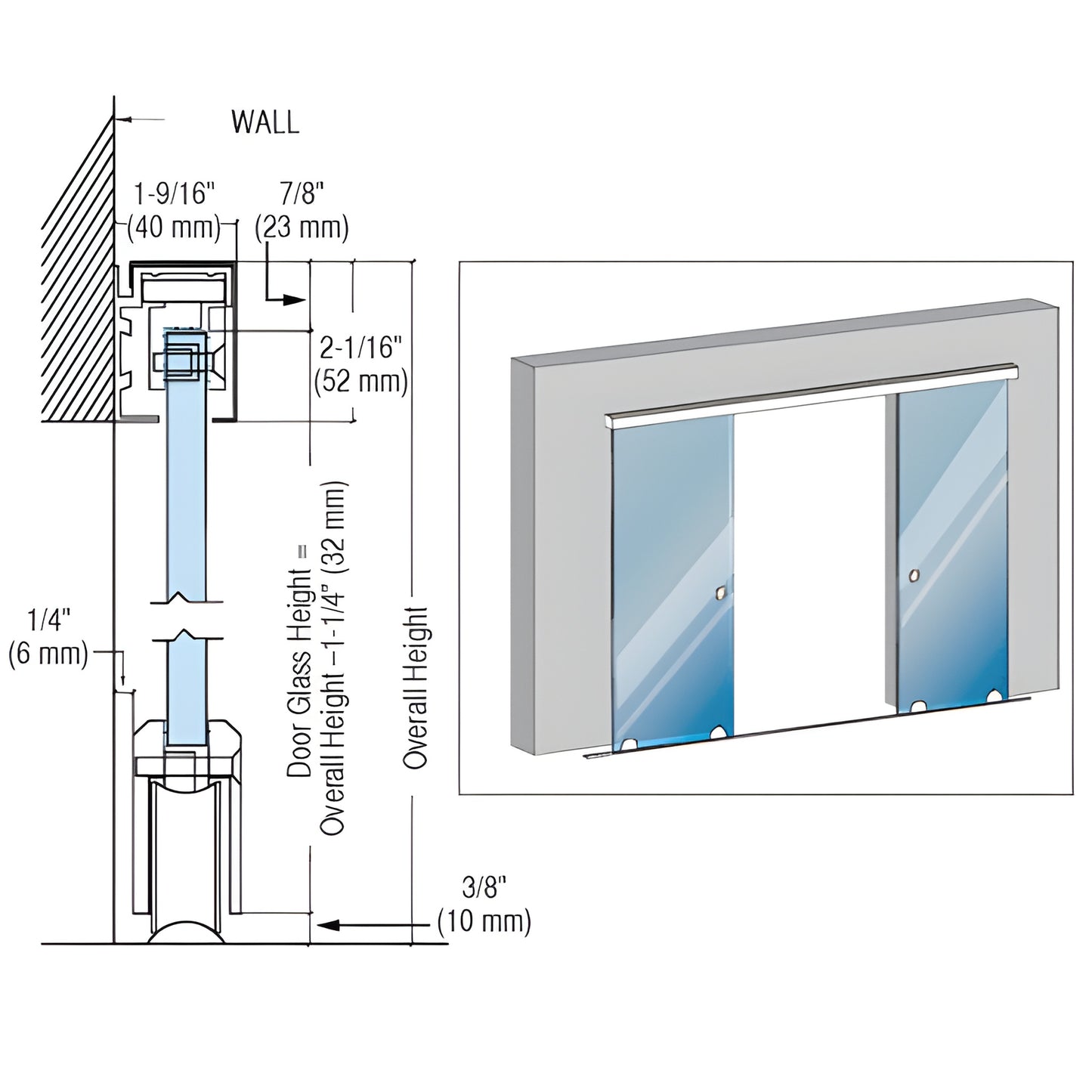 WALL

1-9/16"
(40 mm)

7/8"
(23 mm)

2-1/16"
(52 mm)

1/4"
(6 mm)

Door Glass Height =
Overall Height –1-1/4" (32 mm)

Overall Height

3/8"
(10 mm)