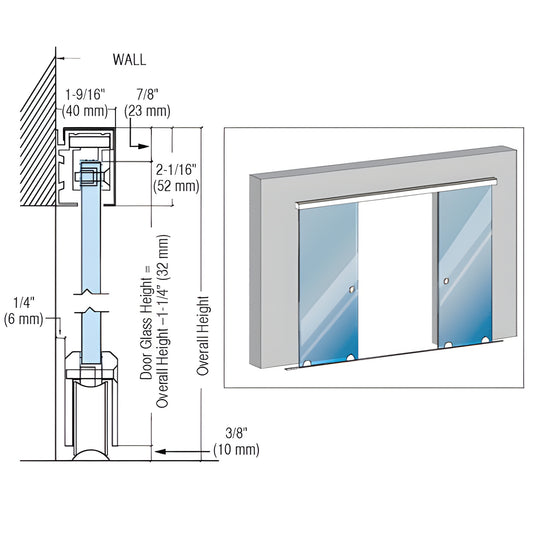 WALL

1-9/16"
(40 mm)

7/8"
(23 mm)

2-1/16"
(52 mm)

1/4"
(6 mm)

Door Glass Height =
Overall Height –1-1/4" (32 mm)

Overall Height

3/8"
(10 mm)