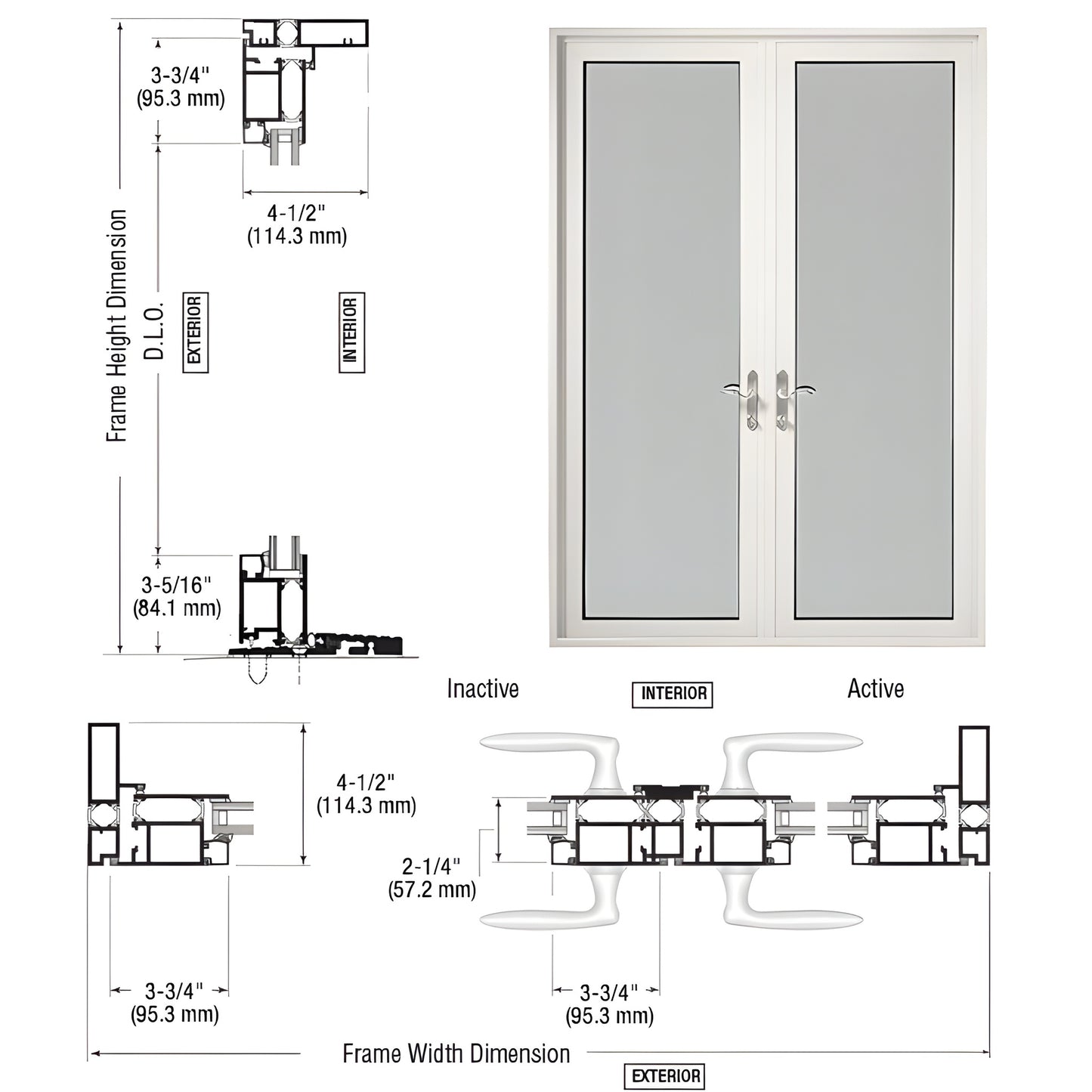 3-3/4"
(95.3 mm)

4-1/2"
(114.3 mm)

Frame Height Dimension

D.L.O.

EXTERIOR

INTERIOR

3-5/16"
(84.1 mm)

Inactive

INTERIOR

Active

4-1/2"
(114.3 mm)

2-1/4"
(57.2 mm)

3-3/4"
(95.3 mm)

3-3/4"
(95.3 mm)

Frame Width Dimension

EXTERIOR