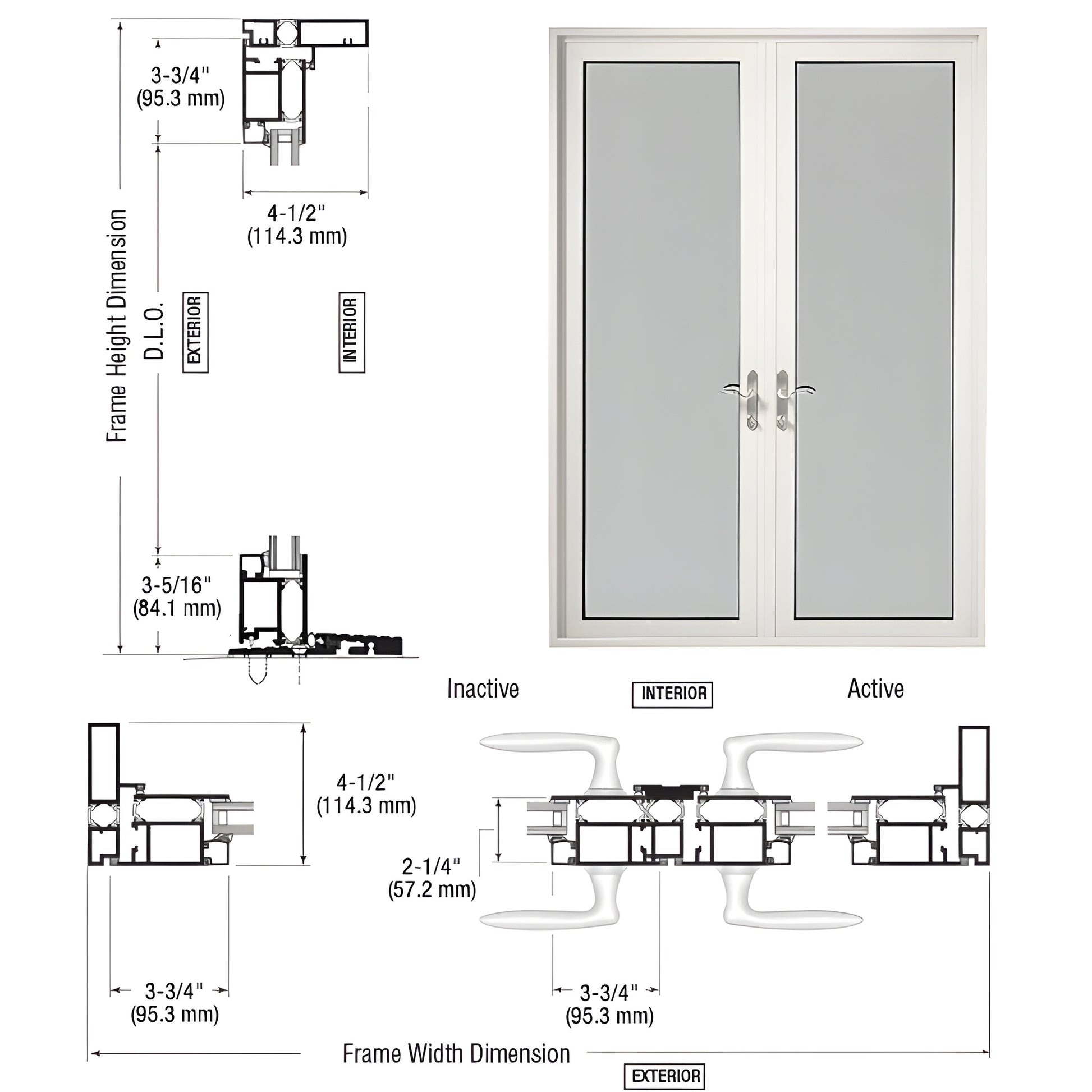 3-3/4"
(95.3 mm)

4-1/2"
(114.3 mm)

Frame Height Dimension

D.L.O.

EXTERIOR

INTERIOR

3-5/16"
(84.1 mm)

Inactive

INTERIOR

Active

4-1/2"
(114.3 mm)

2-1/4"
(57.2 mm)

3-3/4"
(95.3 mm)

3-3/4"
(95.3 mm)

Frame Width Dimension

EXTERIOR