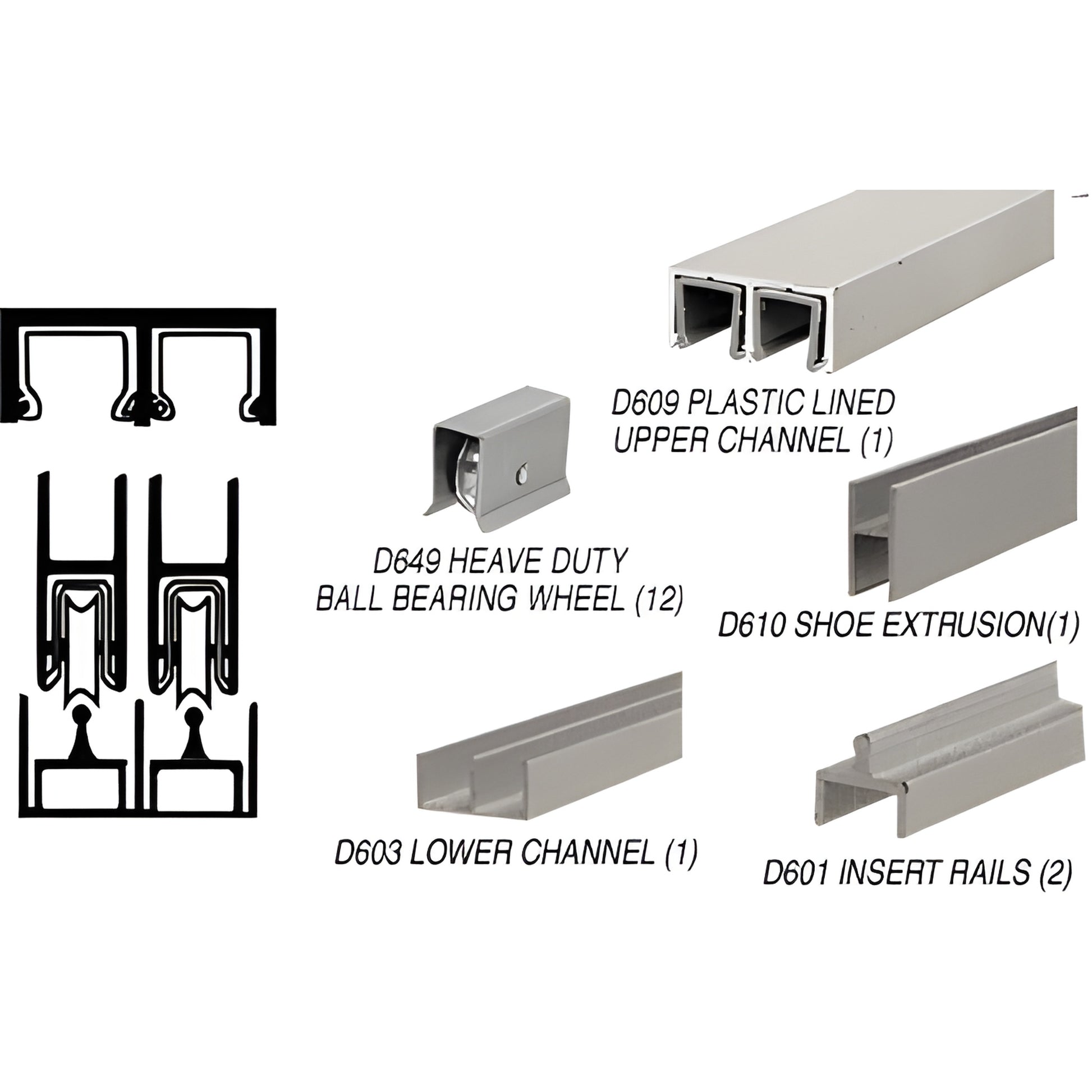 D609 PLASTIC LINED UPPER CHANNEL (1)

D649 HEAVE DUTY BALL BEARING WHEEL (12)

D610 SHOE EXTRUSION(1)

D603 LOWER CHANNEL (1)

D601 INSERT RAILS (2)