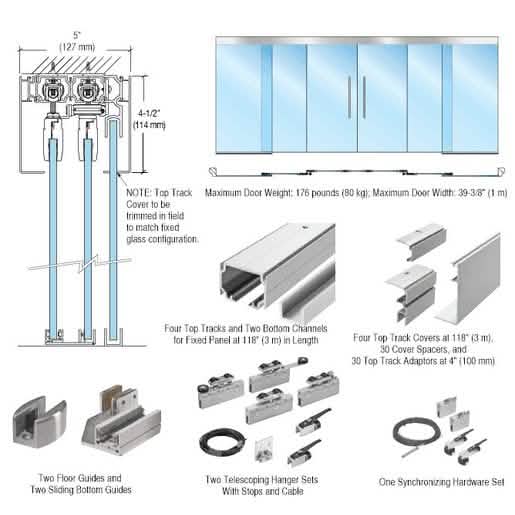 5"
(127 mm)

4-1/2"
(114 mm)

NOTE: Top Track Cover to be trimmed in field to match fixed glass configuration.

Maximum Door Weight: 176 pounds (80 kg); Maximum Door Width: 39-3/8" (1 m)

Four Top Tracks and Two Bottom Channels for Fixed Panel at 118" (3 m) in Length

Four Top Track Covers at 118" (3 m), 30 Cover Spacers, and 30 Top Track Adaptors at 4" (100 mm)

Two Floor Guides and Two Sliding Bottom Guides

Two Telescoping Hanger Sets With Stops and Cable

One Synchronizing Hardware Set