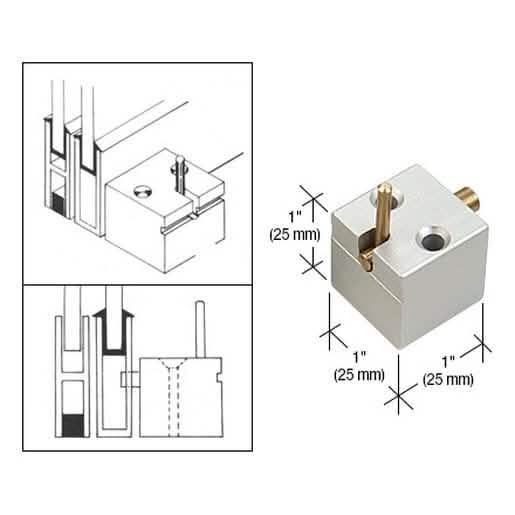 1"
(25 mm)

1"
(25 mm)

1"
(25 mm)