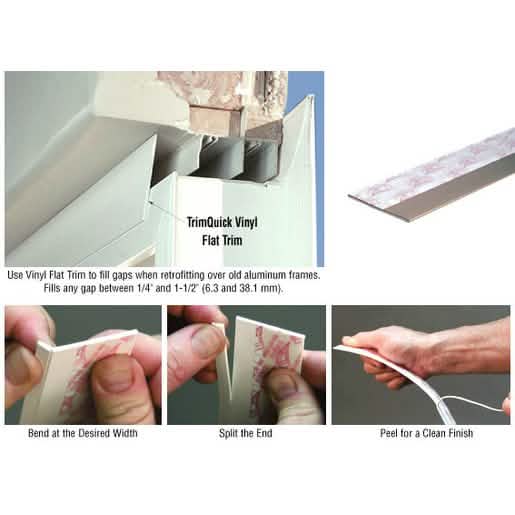 TrimQuick Vinyl Flat Trim

Use Vinyl Flat Trim to fill gaps when retrofitting over old aluminum frames. Fills any gap between 1/4" and 1-1/2" (6.3 and 38.1 mm).

Bend at the Desired Width

Split the End

Peel for a Clean Finish