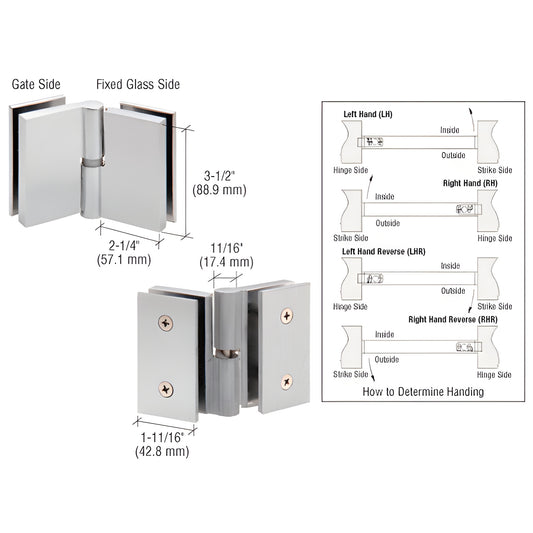 Gate Side

Fixed Glass Side

3-1/2"
(88.9 mm)

2-1/4"
(57.1 mm)

11/16"
(17.4 mm)

1-11/16"
(42.8 mm)

Left Hand (LH)

Inside

Outside

Hinge Side

Strike Side

Right Hand (RH)

Inside

Outside

Strike Side

Hinge Side

Left Hand Reverse (LHR)

Inside

Outside

Hinge Side

Strike Side

Right Hand Reverse (RHR)

Inside

Outside

Strike Side

Hinge Side

How to Determine Handing