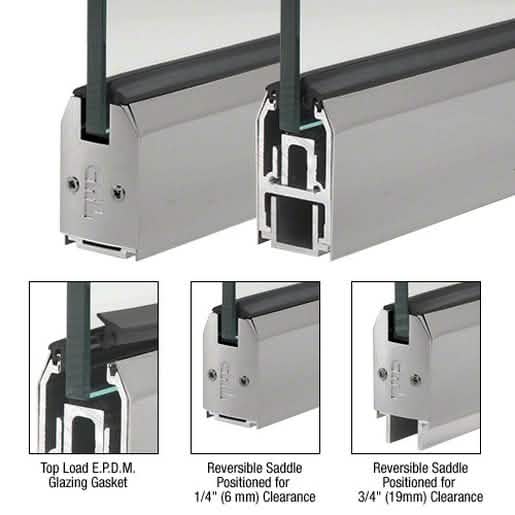 Top Load E.P.D.M. Glazing Gasket

Reversible Saddle Positioned for 1/4" (6 mm) Clearance

Reversible Saddle Positioned for 3/4" (19mm) Clearance