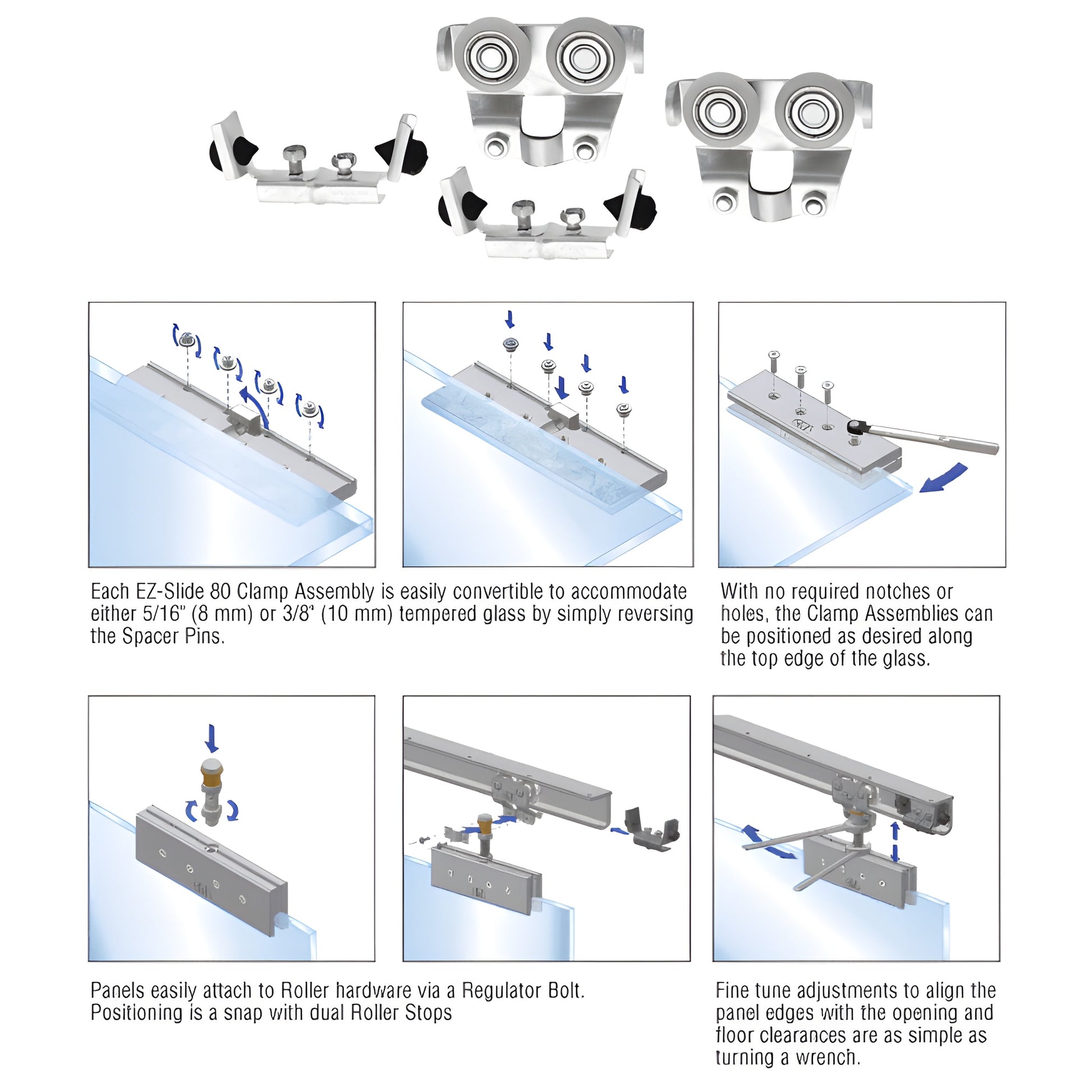 Each EZ-Slide 80 Clamp Assembly is easily convertible to accommodate either 5/16" (8 mm) or 3/8" (10 mm) tempered glass by simply reversing the Spacer Pins.

With no required notches or holes, the Clamp Assemblies can be positioned as desired along the top edge of the glass.

Panels easily attach to Roller hardware via a Regulator Bolt. Positioning is a snap with dual Roller Stops

Fine tune adjustments to align the panel edges with the opening and floor clearances are as simple as turning a wrench.