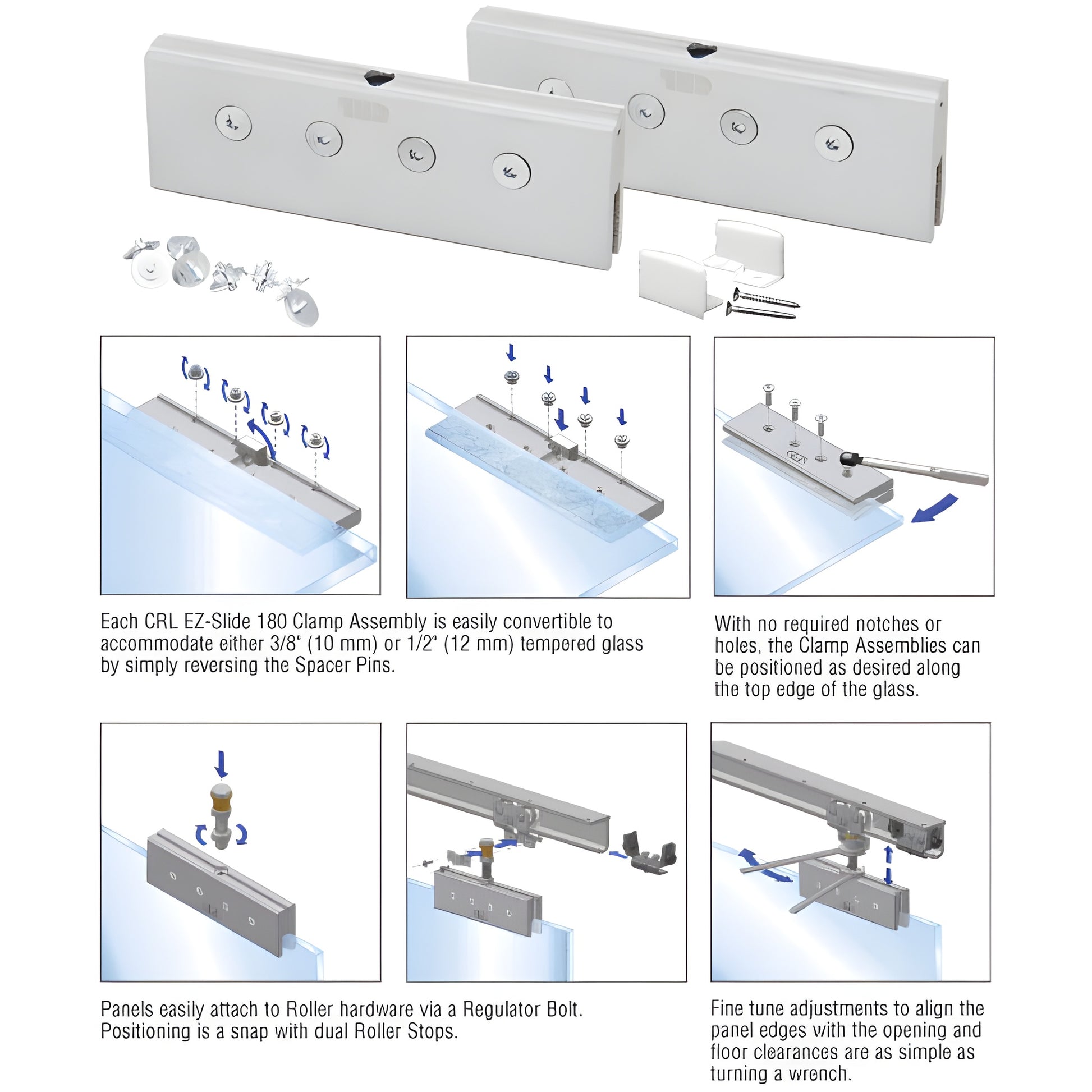 Each CRL EZ-Slide 180 Clamp Assembly is easily convertible to accommodate either 3/8" (10 mm) or 1/2" (12 mm) tempered glass by simply reversing the Spacer Pins.

With no required notches or holes, the Clamp Assemblies can be positioned as desired along the top edge of the glass.

Panels easily attach to Roller hardware via a Regulator Bolt. Positioning is a snap with dual Roller Stops.

Fine tune adjustments to align the panel edges with the opening and floor clearances are as simple as turning a wrench.