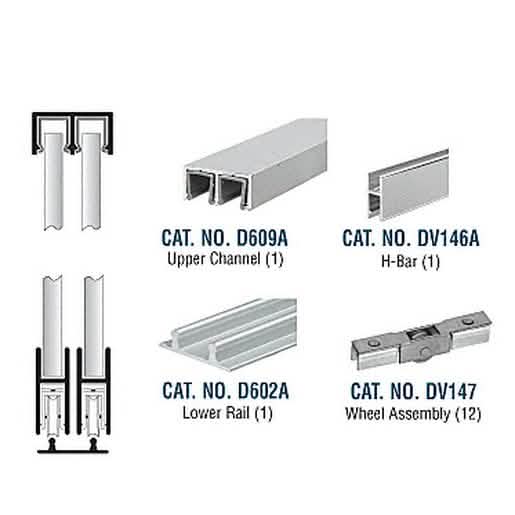 CAT. NO. D609A
Upper Channel (1)

CAT. NO. DV146A
H-Bar (1)

CAT. NO. D602A
Lower Rail (1)

CAT. NO. DV147
Wheel Assembly (12)