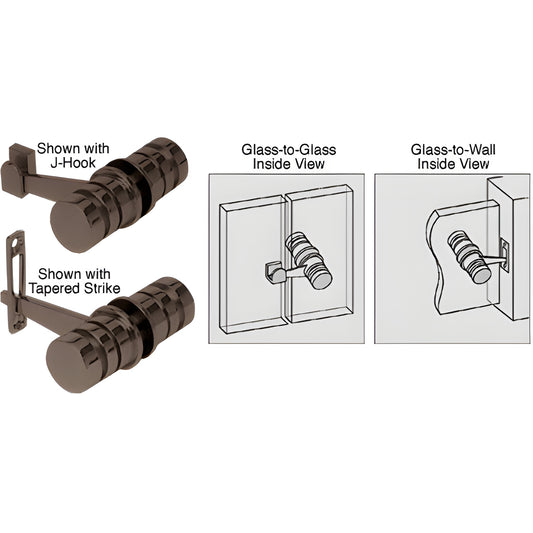 Shown with J-Hook

Shown with Tapered Strike

Glass-to-Glass Inside View

Glass-to-Wall Inside View