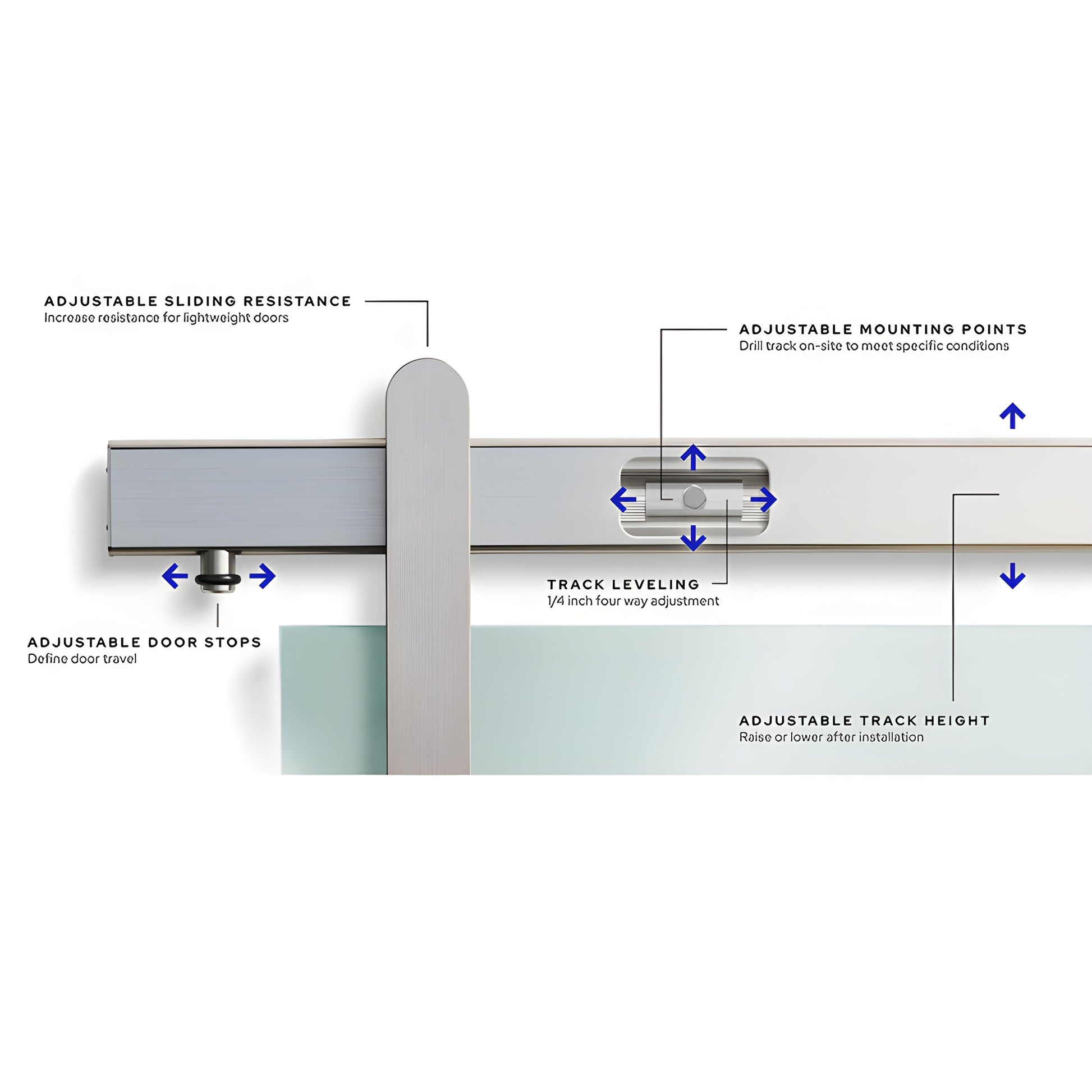 ADJUSTABLE SLIDING RESISTANCE
Increase resistance for lightweight doors

ADJUSTABLE MOUNTING POINTS
Drill track on-site to meet specific conditions

TRACK LEVELING
1/4 inch four way adjustment

ADJUSTABLE DOOR STOPS
Define door travel

ADJUSTABLE TRACK HEIGHT
Raise or lower after installation